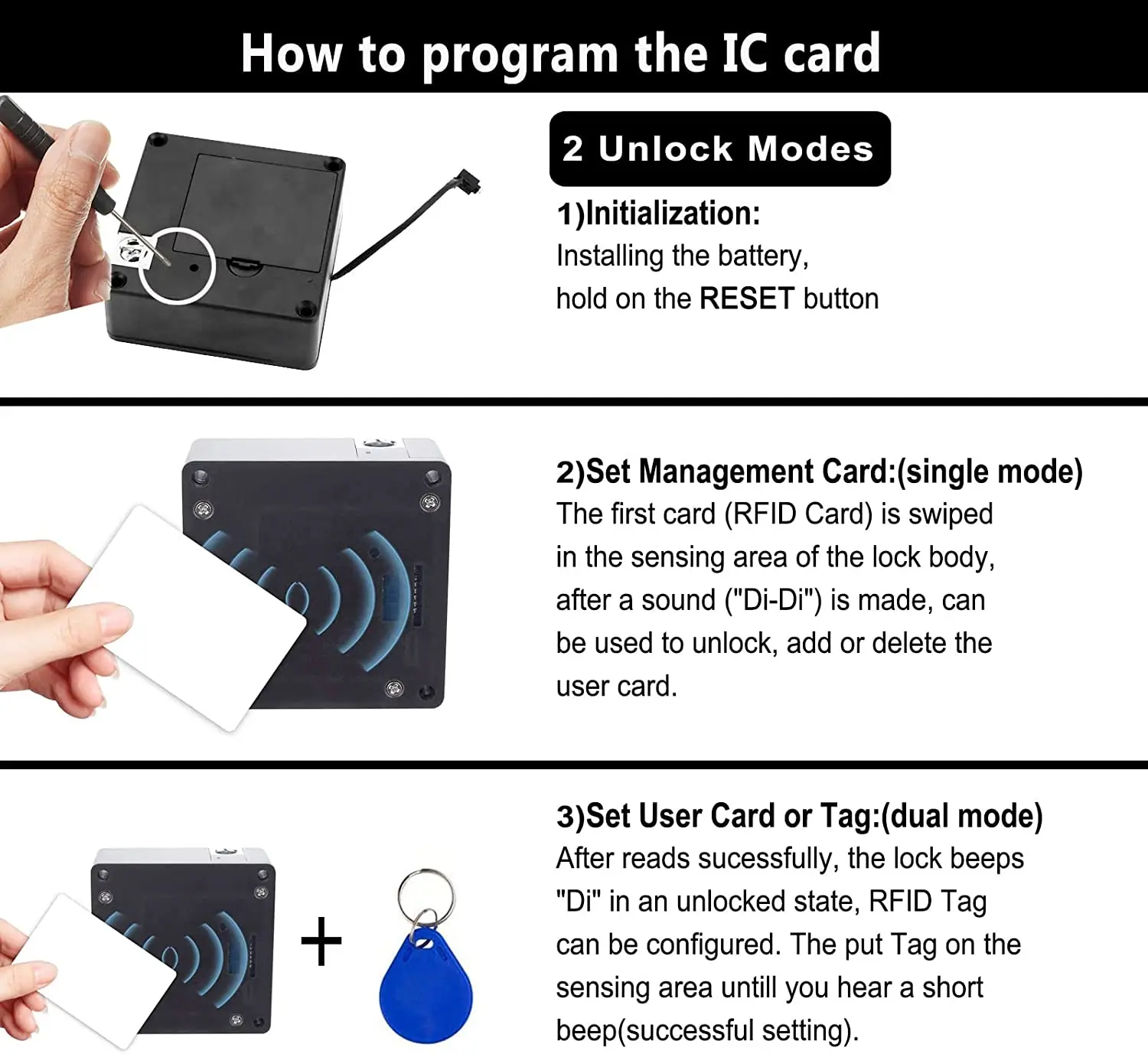 How to program the IC card

2 Unlock Modes

1)Initialization:
Installing the battery, hold on the RESET button

2)Set Management Card:(single mode)
The first card (RFID Card) is swiped in the sensing area of the lock body, after a sound ("Di-Di") is made, can be used to unlock, add or delete the user card.

+

3)Set User Card or Tag:(dual mode)
After reads sucessfully, the lock beeps "Di" in an unlocked state, RFID Tag can be configured. The put Tag on the sensing area untill you hear a short beep(successful setting).