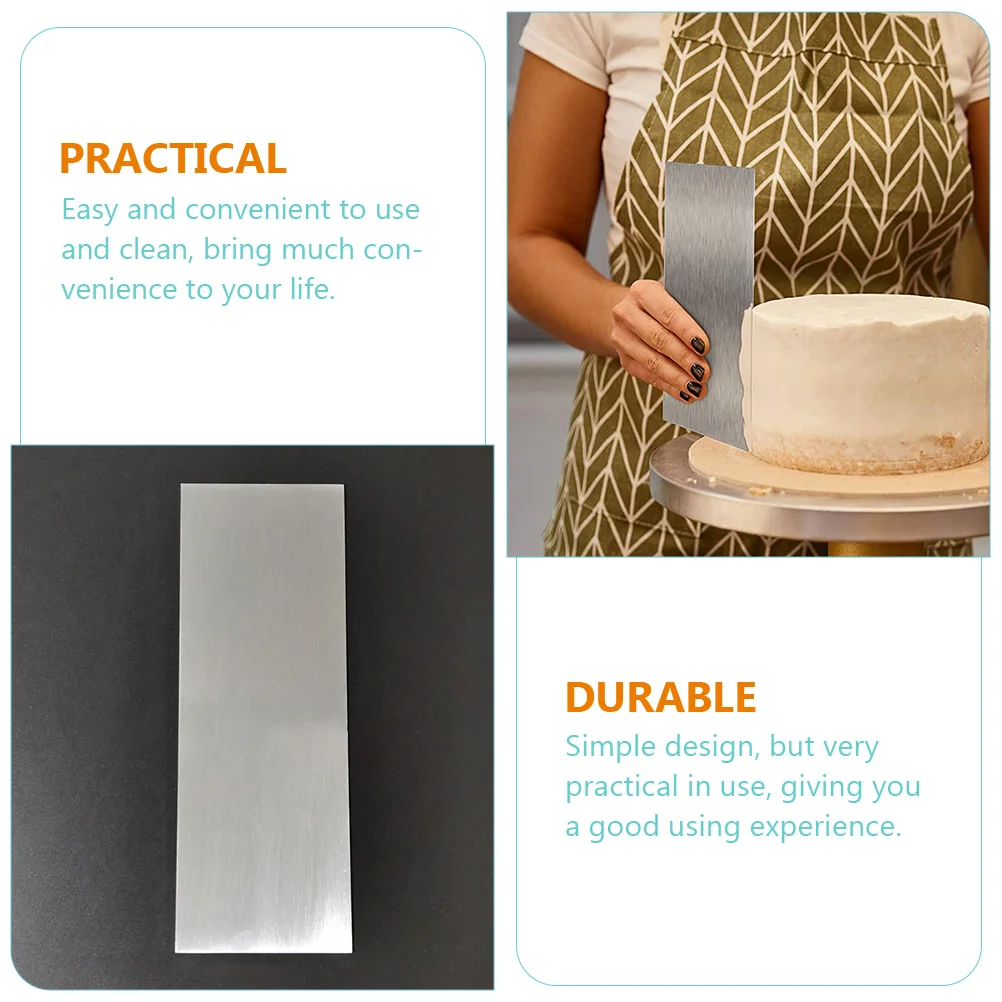 PRACTICAL
Easy and convenient to use and clean, bring much convenience to your life.

DURABLE
Simple design, but very practical in use, giving you a good using experience.