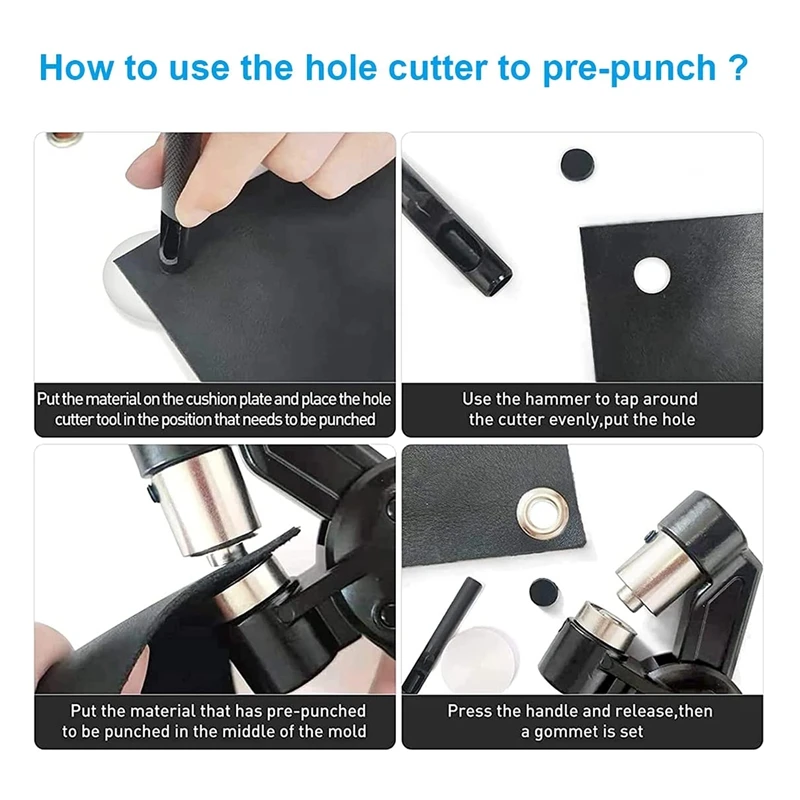 How to use the hole cutter to pre-punch ?

Put the material on the cushion plate and place the hole cutter tool in the position that needs to be punched

Use the hammer to tap around the cutter evenly,put the hole

Put the material that has pre-punched to be punched in the middle of the mold

Press the handle and release,then a gommet is set