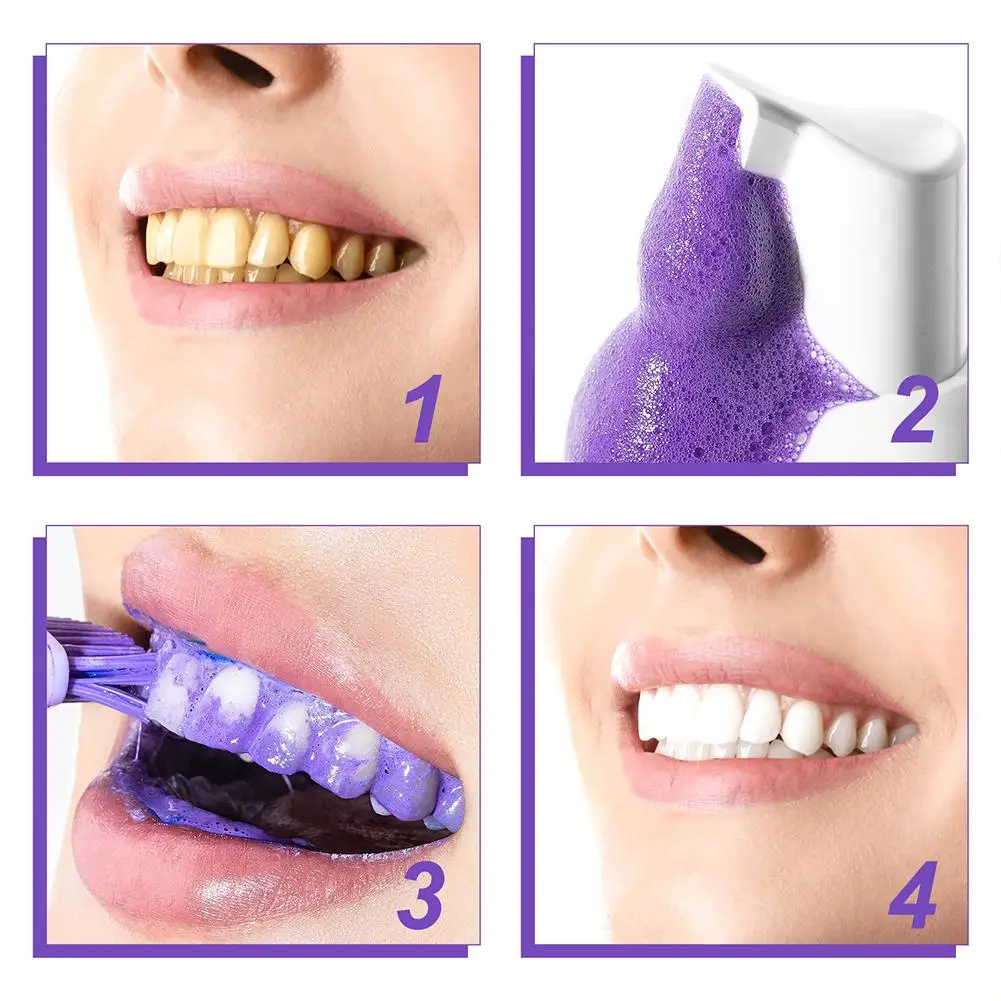 1

2

3

4