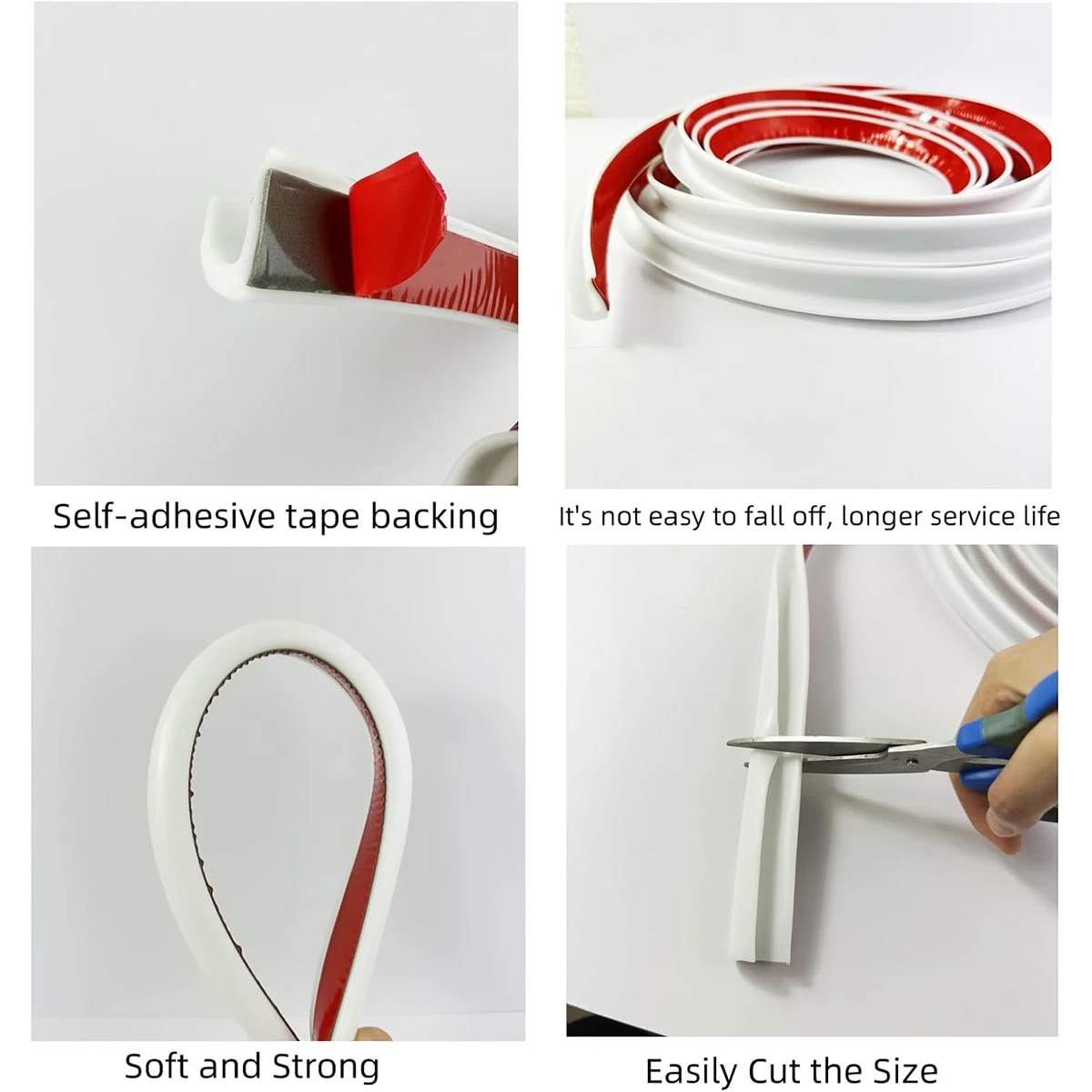 Self-adhesive tape backing

It's not easy to fall off, longer service life

Soft and Strong

Easily Cut the Size