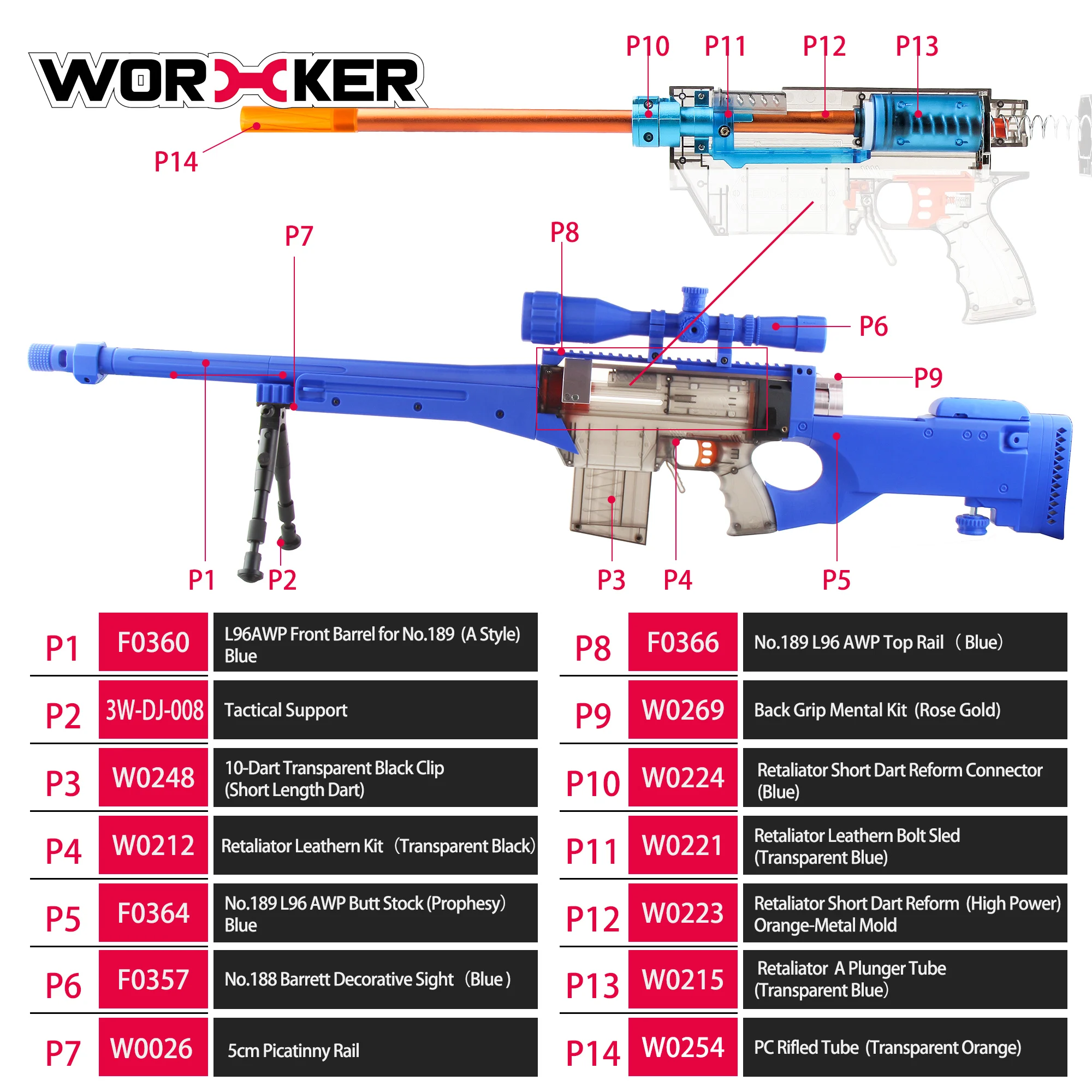 WORKER

P10 P11 P12 P13

P14

P7 P8

P6

P9

P1 P2 P3 P4 P5

| P1 | F0360 | L96AWP Front Barrel for No.189 (A Style) Blue |
|---|---|---|
| P2 | 3W-DJ-008 | Tactical Support |
| P3 | W0248 | 10-Dart Transparent Black Clip (Short Length Dart) |
| P4 | W0212 | Retaliator Leathern Kit (Transparent Black) |
| P5 | F0364 | No.189 L96 AWP Butt Stock (Prophesy) Blue |
| P6 | F0357 | No.188 Barrett Decorative Sight (Blue) |
| P7 | W0026 | 5cm Picatinny Rail |

| P8 | F0366 | No.189 L96 AWP Top Rail (Blue) |
|---|---|---|
| P9 | W0269 | Back Grip Mental Kit (Rose Gold) |
| P10 | W0224 | Retaliator Short Dart Reform Connector (Blue) |
| P11 | W0221 | Retaliator Leathern Bolt Sled (Transparent Blue) |
| P12 | W0223 | Retaliator Short Dart Reform (High Power) Orange-Metal Mold |
| P13 | W0215 | Retaliator A Plunger Tube (Transparent Blue) |
| P14 | W0254 | PC Rifled Tube (Transparent Orange) |