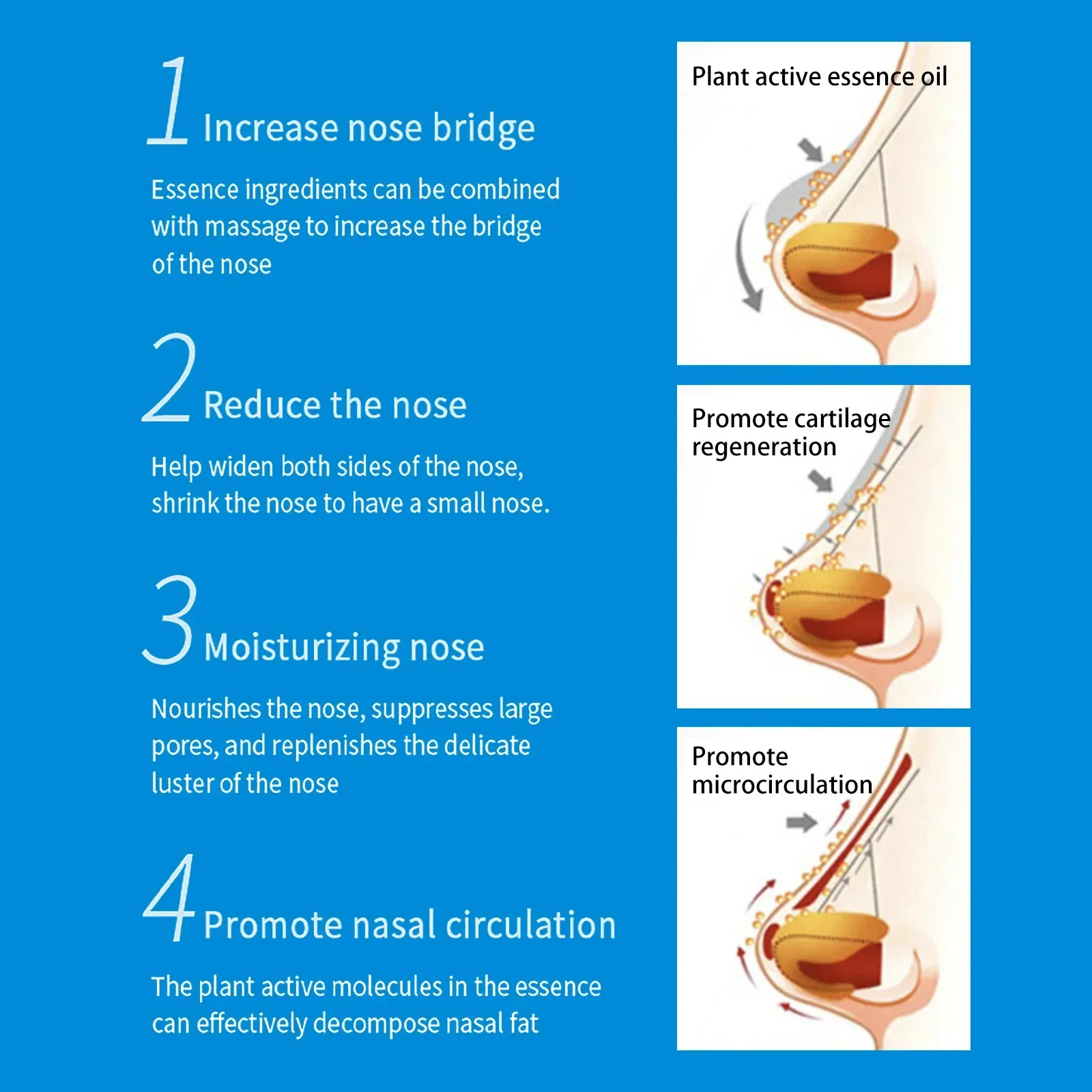 1 Increase nose bridge

Essence ingredients can be combined with massage to increase the bridge of the nose

2 Reduce the nose

Help widen both sides of the nose, shrink the nose to have a small nose.

3 Moisturizing nose

Nourishes the nose, suppresses large pores, and replenishes the delicate luster of the nose

4 Promote nasal circulation

The plant active molecules in the essence can effectively decompose nasal fat

Plant active essence oil

Promote cartilage regeneration

Promote microcirculation