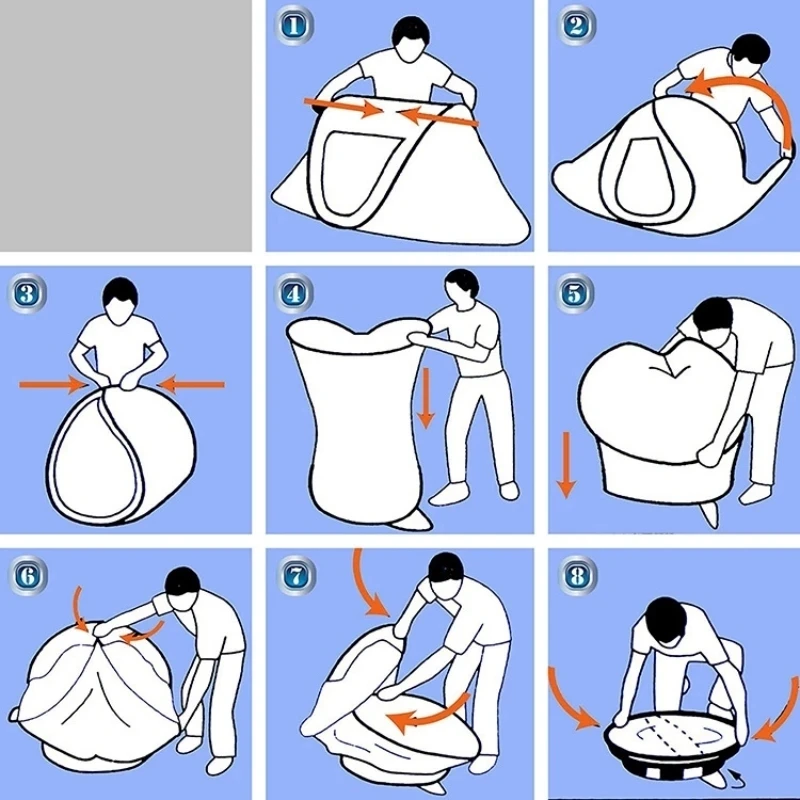 1

2

3

4

5

6

7

8