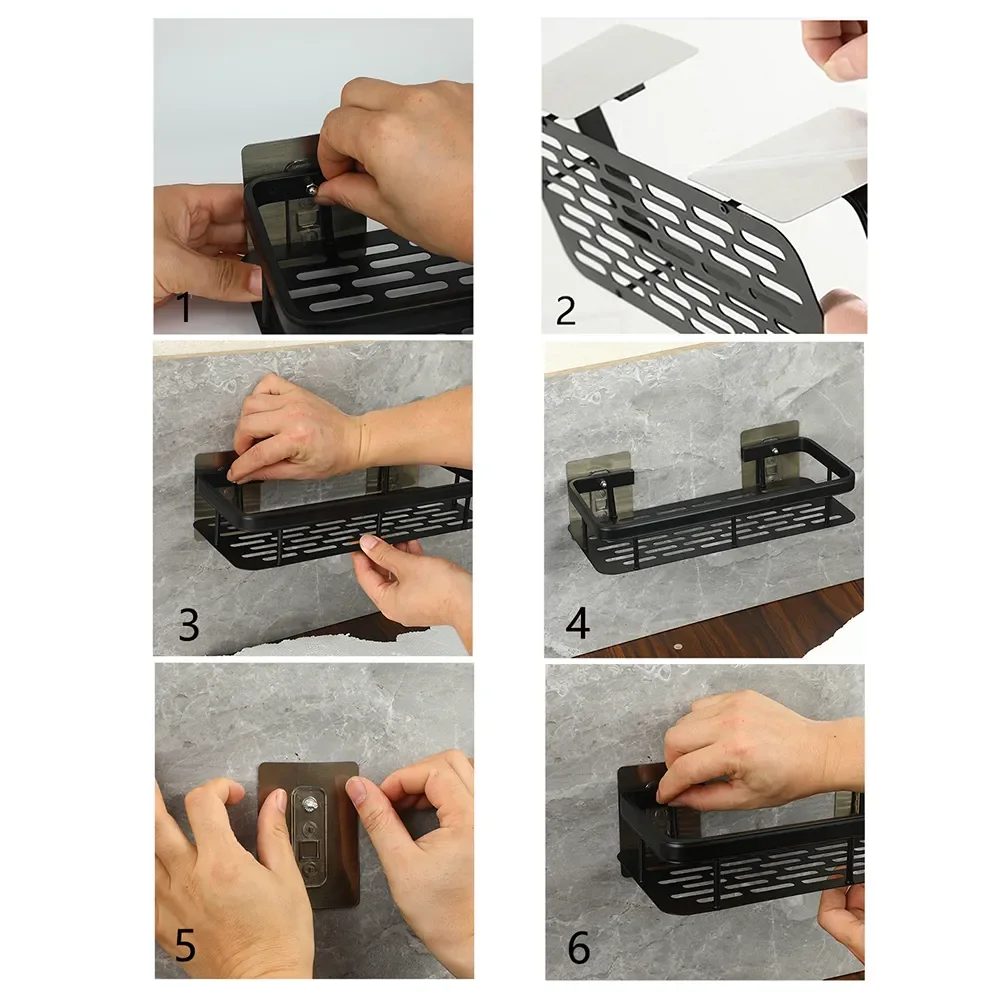 1

2

3

4

5

6