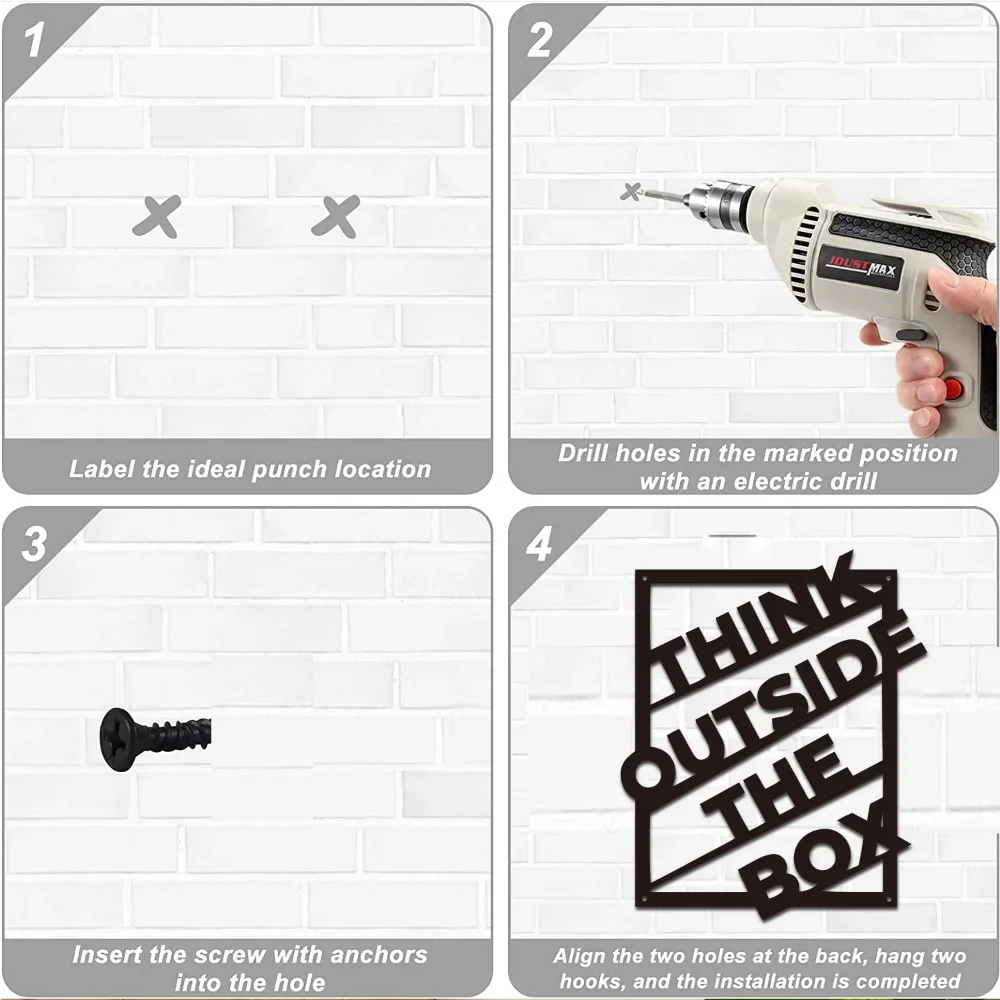 1

Label the ideal punch location

2

JOUSTMAX

Drill holes in the marked position with an electric drill

3

Insert the screw with anchors into the hole

4

THINK OUTSIDE THE BOX

Align the two holes at the back, hang two hooks, and the installation is completed