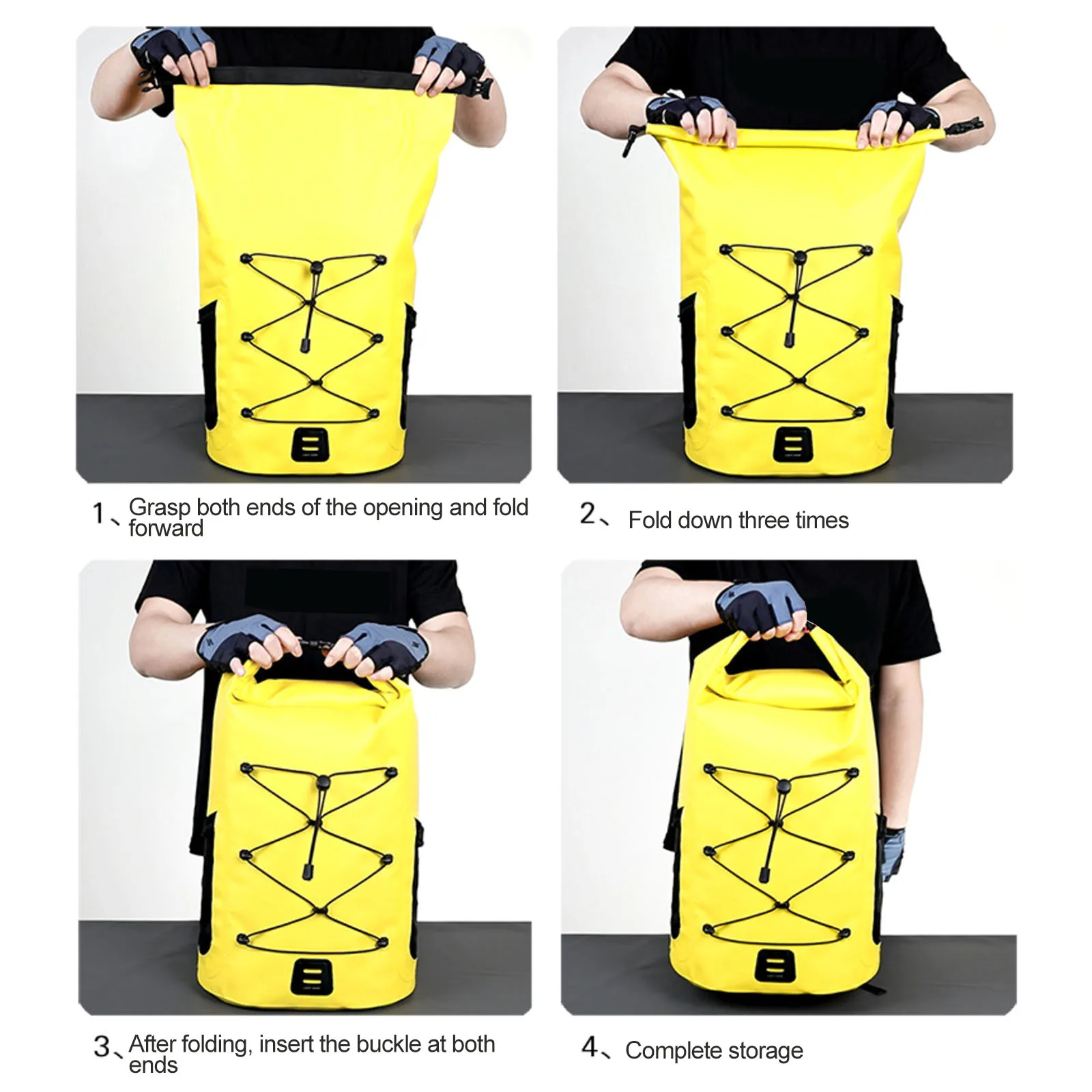 1、Grasp both ends of the opening and fold forward

2、Fold down three times

3、After folding, insert the buckle at both ends

4、Complete storage