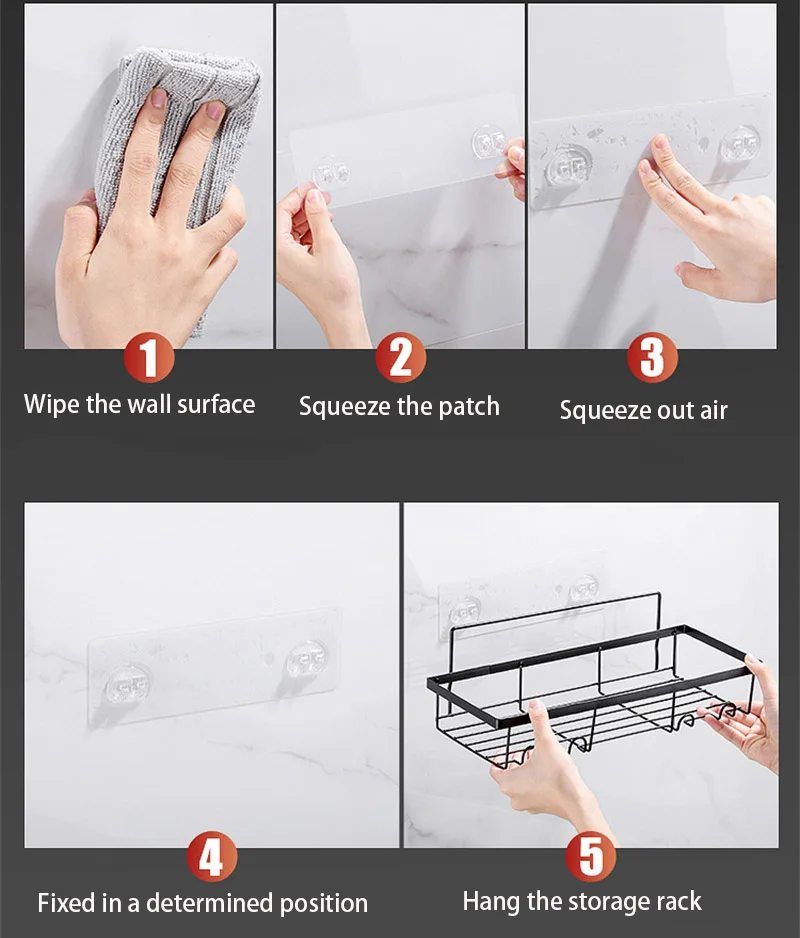 1
Wipe the wall surface

2
Squeeze the patch

3
Squeeze out air

4
Fixed in a determined position

5
Hang the storage rack