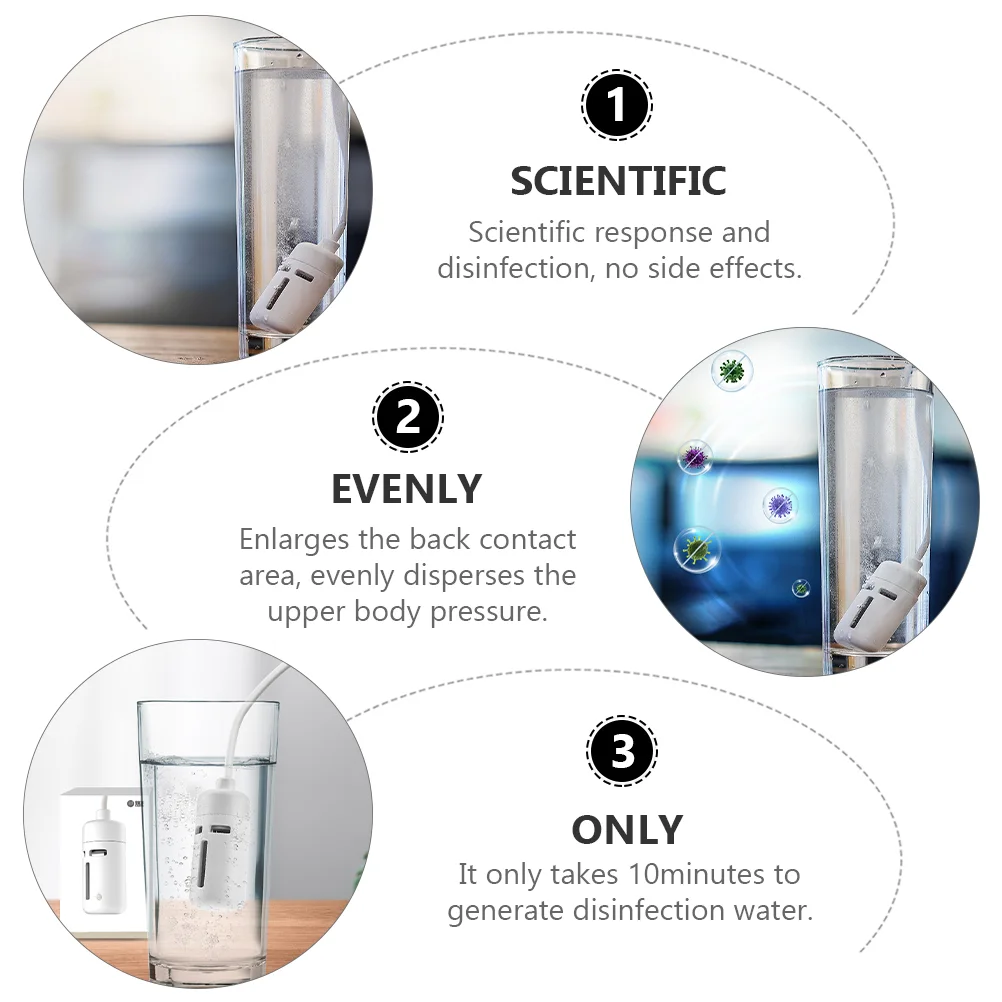 1

SCIENTIFIC

Scientific response and disinfection, no side effects.

2

EVENLY

Enlarges the back contact area, evenly disperses the upper body pressure.

3

ONLY

It only takes 10minutes to generate disinfection water.