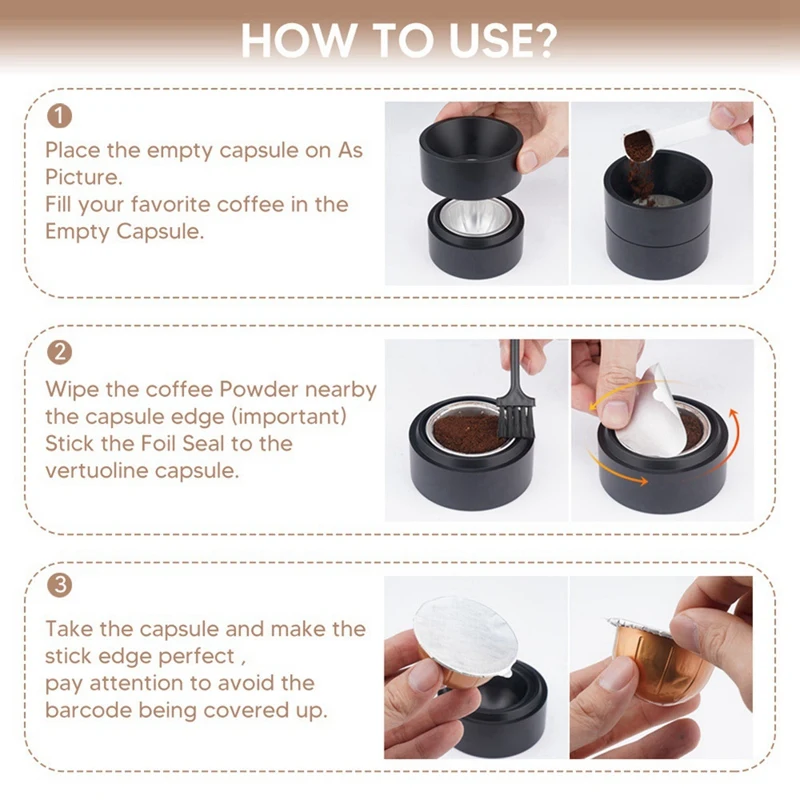 HOW TO USE?

1
Place the empty capsule on As Picture.
Fill your favorite coffee in the Empty Capsule.

2
Wipe the coffee Powder nearby the capsule edge (important)
Stick the Foil Seal to the vertuoline capsule.

3
Take the capsule and make the stick edge perfect ,
pay attention to avoid the barcode being covered up.