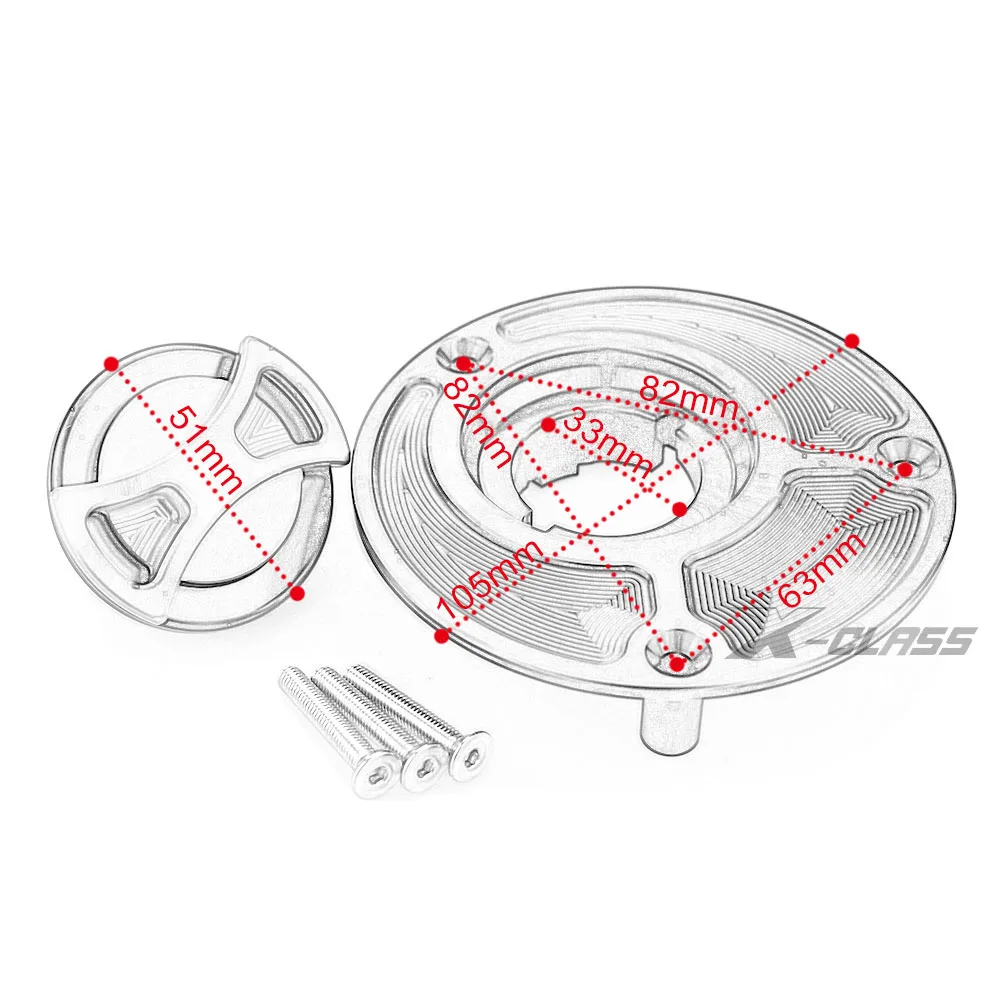 51mm
82mm
82mm
33mm
105mm
63mm
X-CLASS