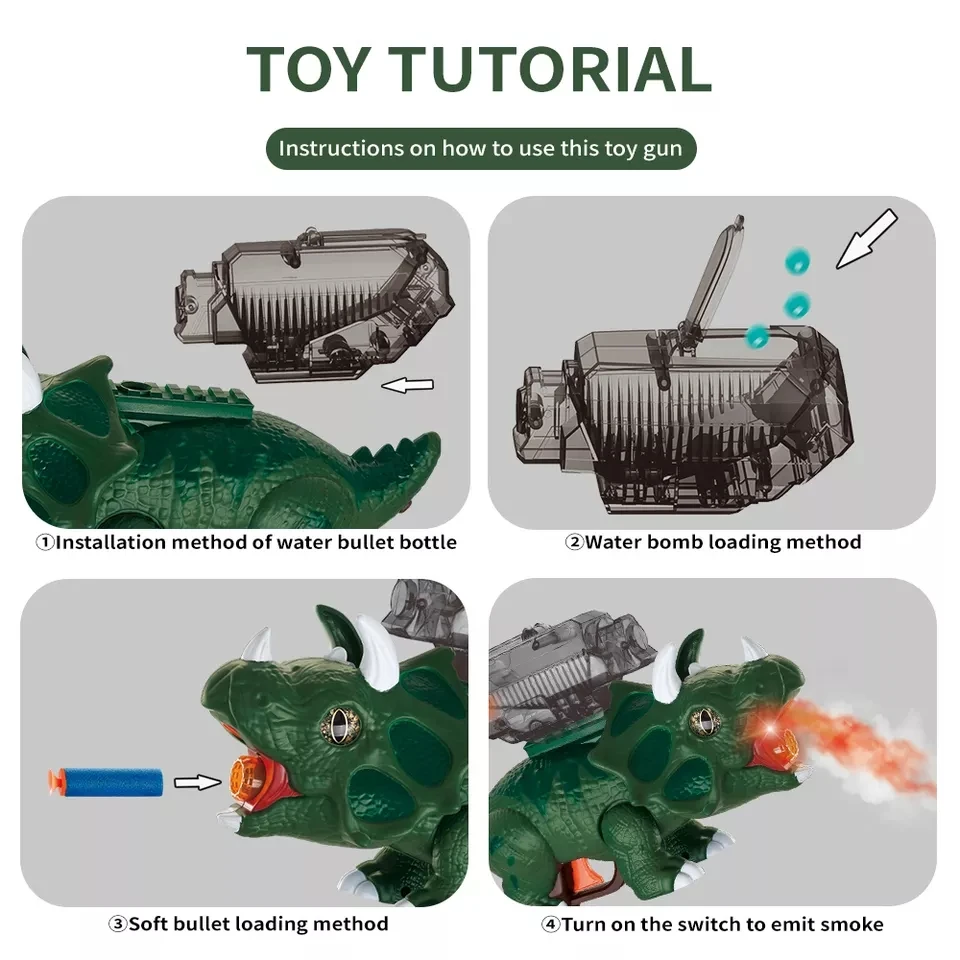 TOY TUTORIAL

Instructions on how to use this toy gun

①Installation method of water bullet bottle

②Water bomb loading method

③Soft bullet loading method

④Turn on the switch to emit smoke