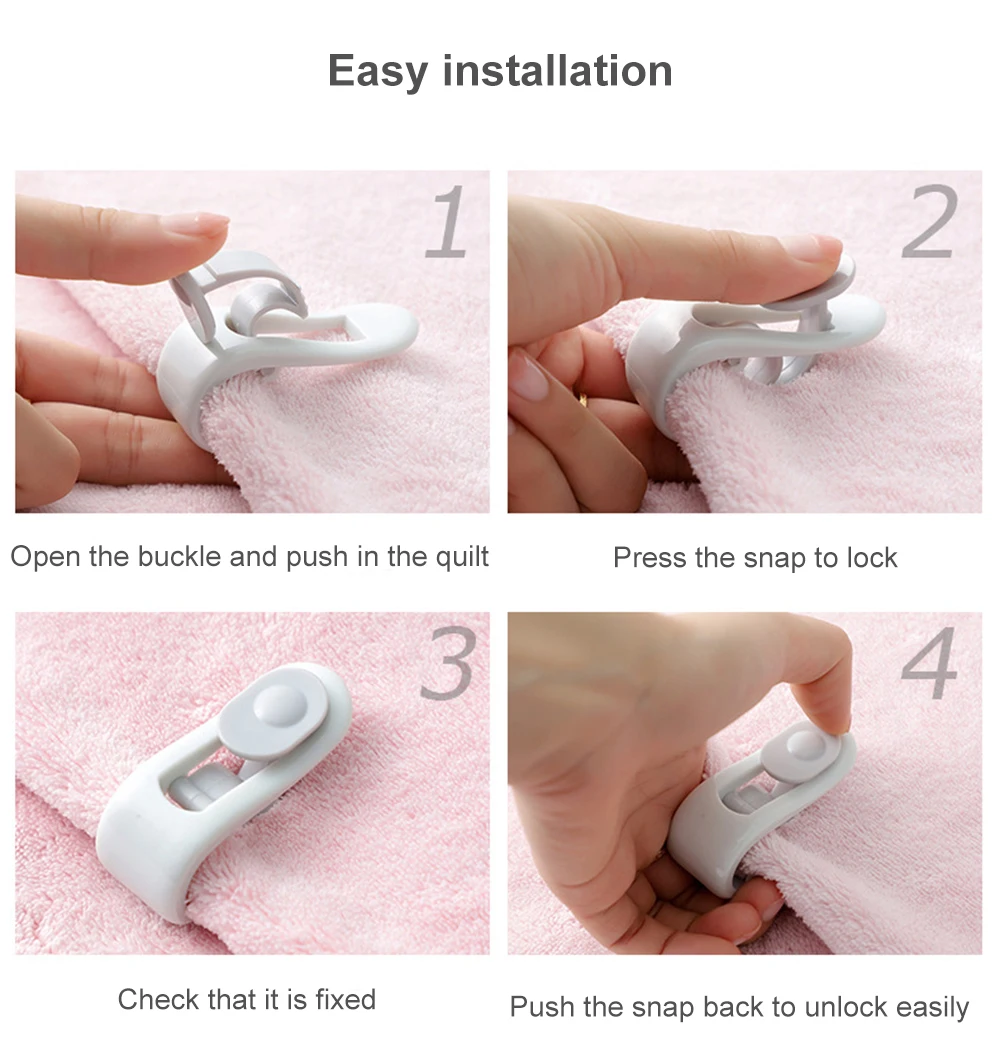 Easy installation

1

Open the buckle and push in the quilt

2

Press the snap to lock

3

Check that it is fixed

4

Push the snap back to unlock easily