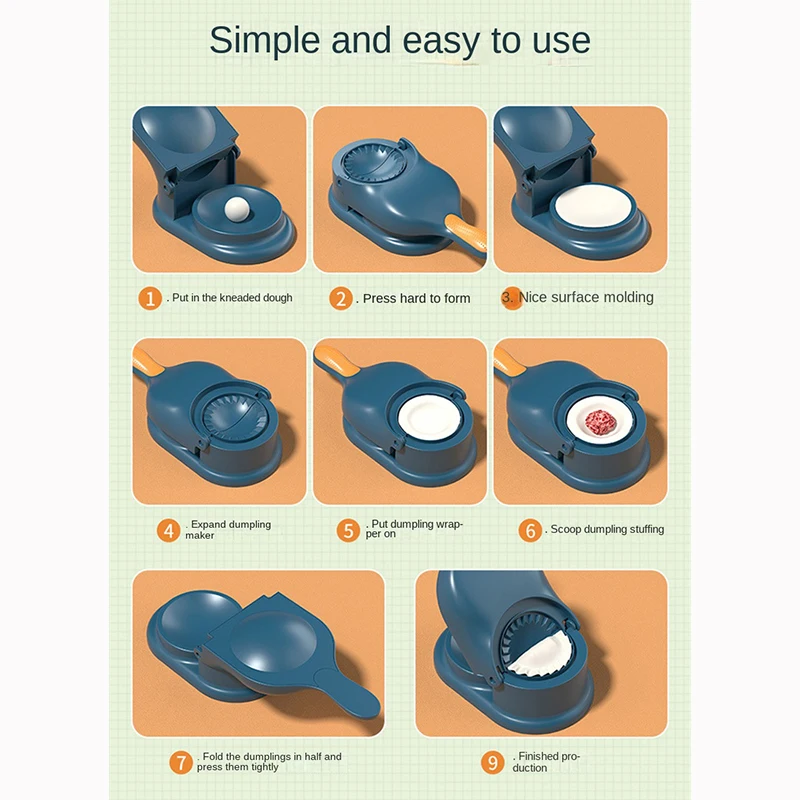 Simple and easy to use

1 . Put in the kneaded dough

2 . Press hard to form

3. Nice surface molding

4 . Expand dumpling maker

5 . Put dumpling wrapper on

6 . Scoop dumpling stuffing

7 . Fold the dumplings in half and press them tightly

9 . Finished production