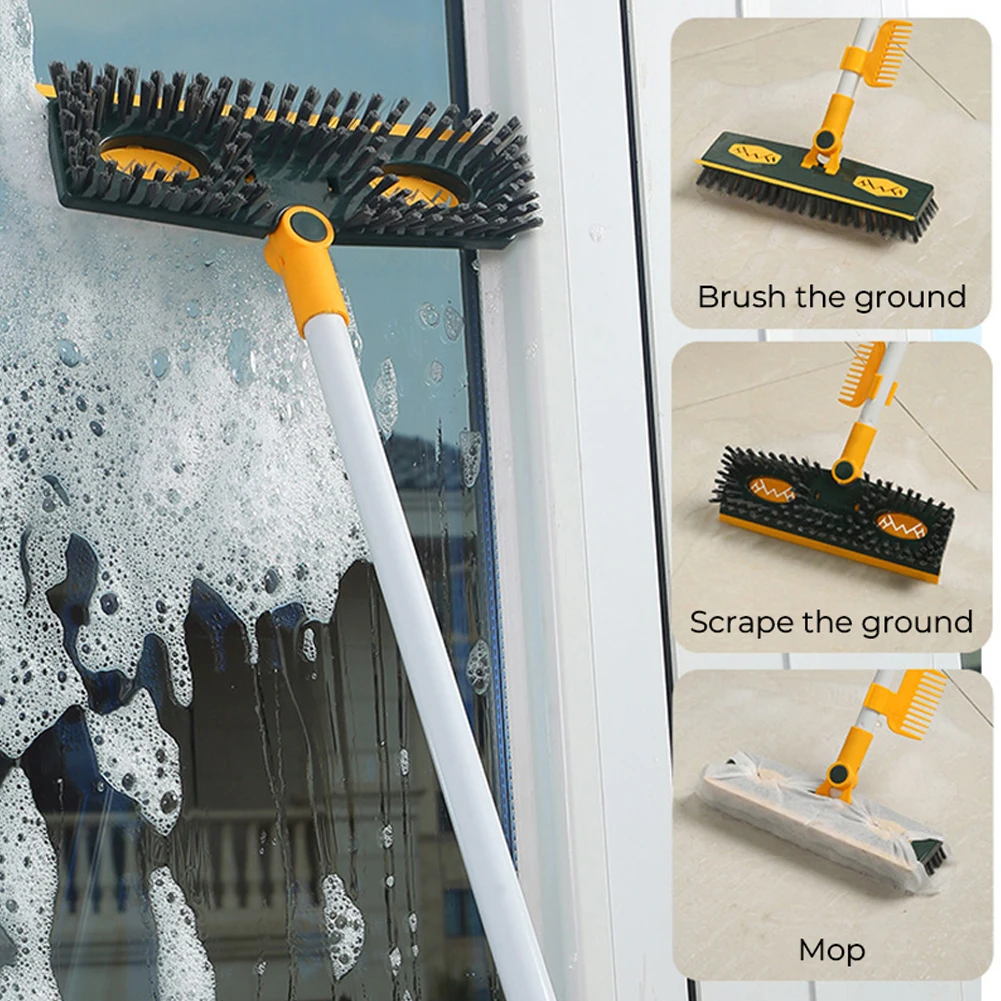 Brush the ground

Scrape the ground

Mop