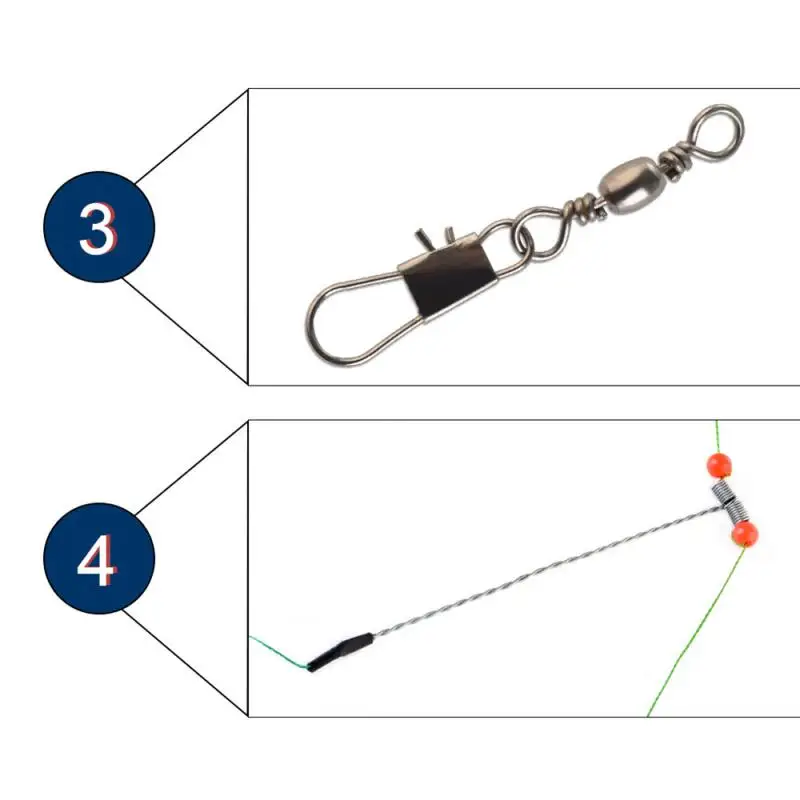 3

4