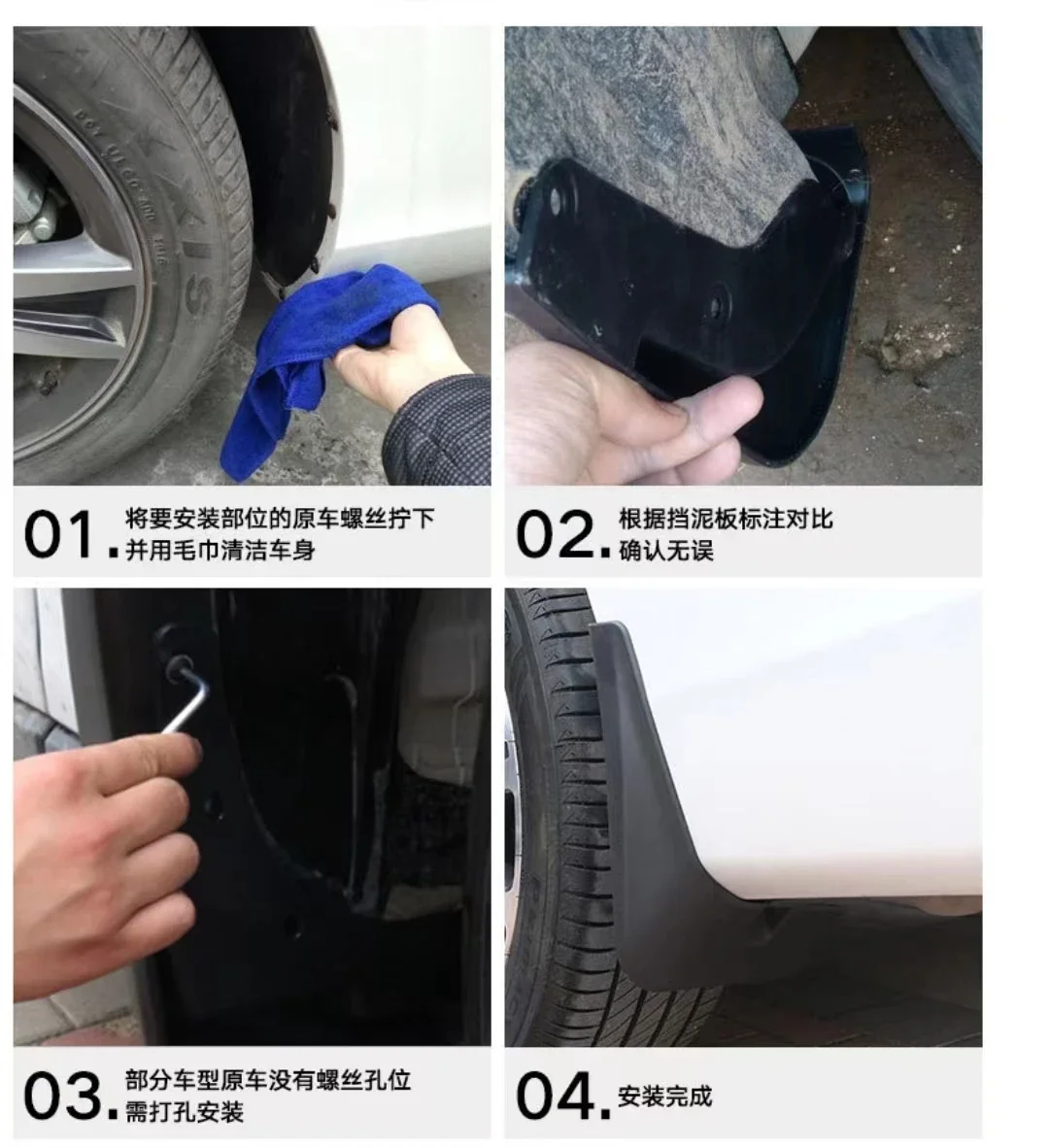 01. 将要安装部位的原车螺丝拧下
并用毛巾清洁车身

02. 根据挡泥板标注对比
确认无误

03. 部分车型原车没有螺丝孔位
需打孔安装

04. 安装完成