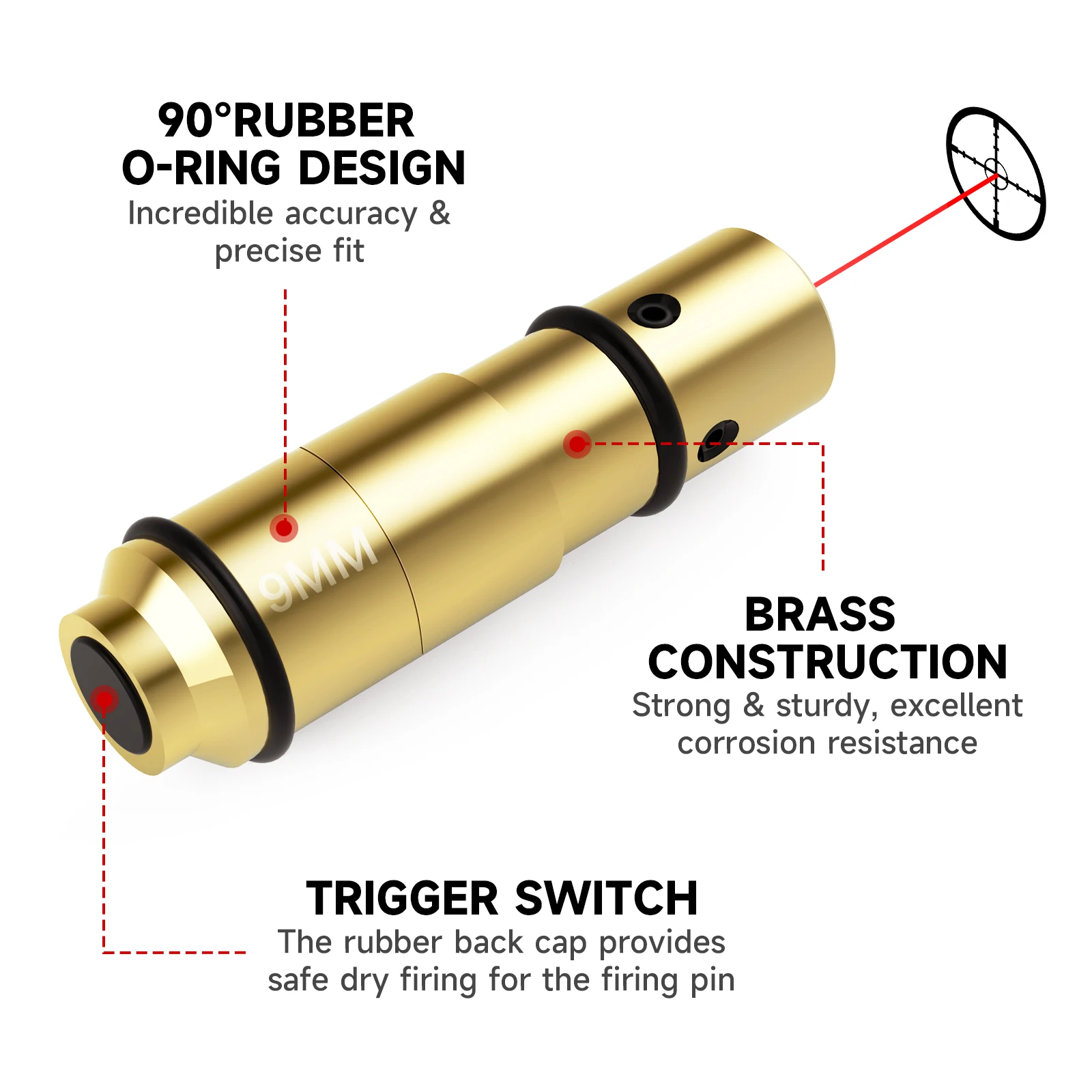 90°RUBBER O-RING DESIGN
Incredible accuracy & precise fit

9MM

BRASS CONSTRUCTION
Strong & sturdy, excellent corrosion resistance

TRIGGER SWITCH
The rubber back cap provides safe dry firing for the firing pin