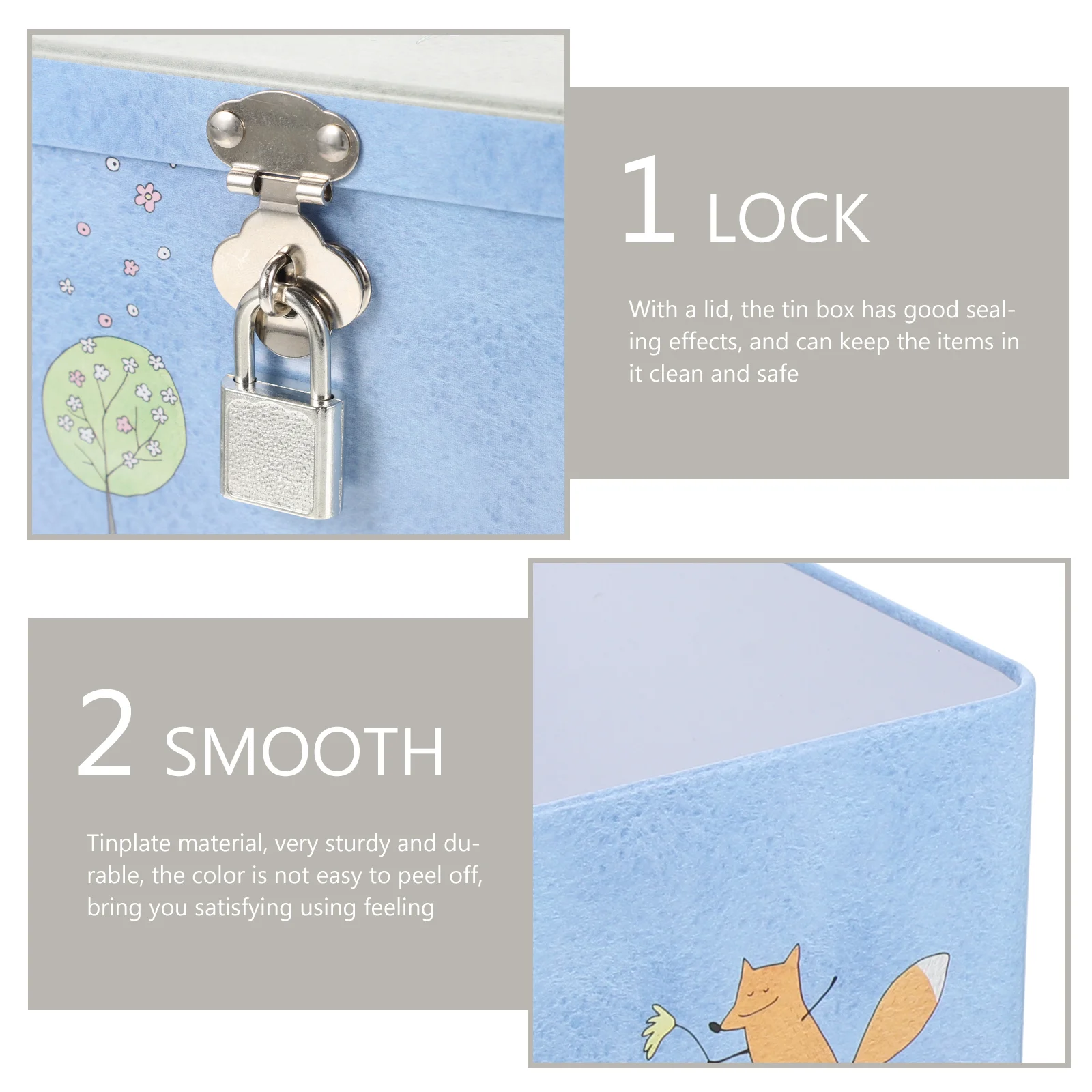 1 LOCK

With a lid, the tin box has good sealing effects, and can keep the items in it clean and safe

2 SMOOTH

Tinplate material, very sturdy and durable, the color is not easy to peel off, bring you satisfying using feeling