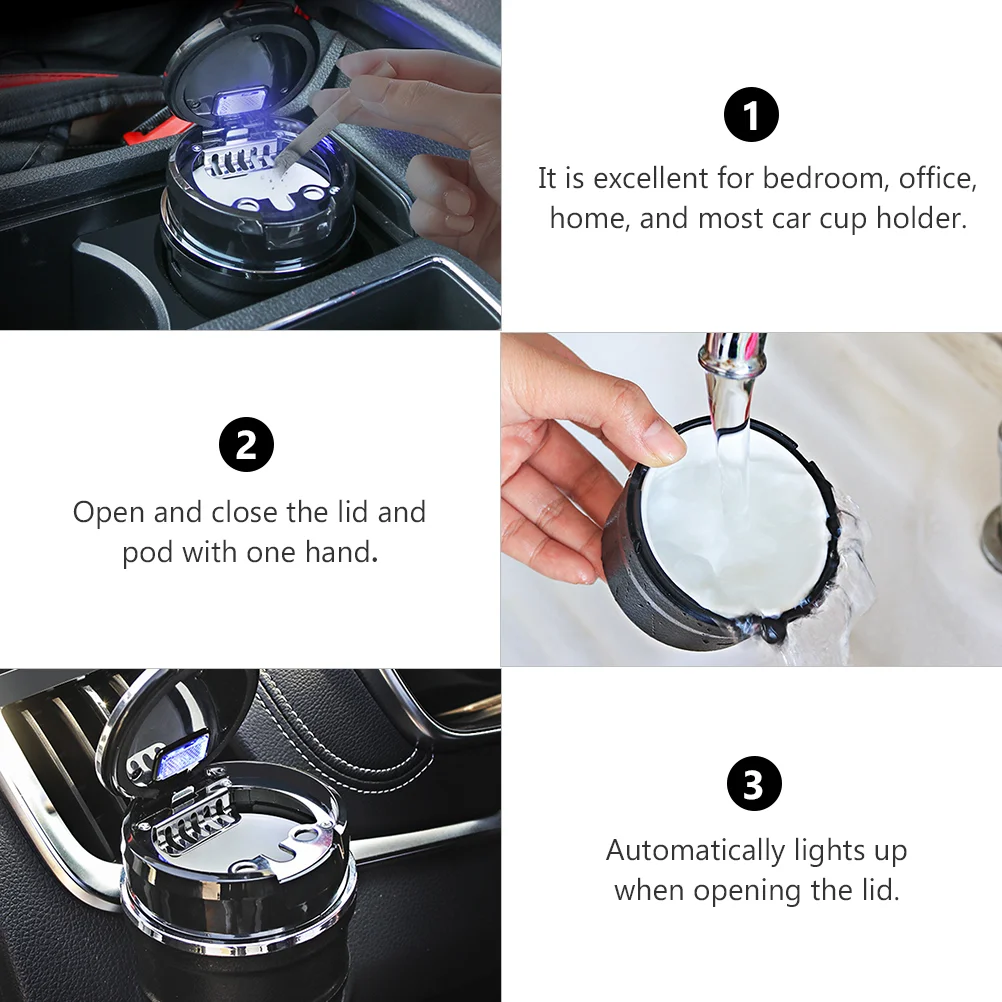 1

It is excellent for bedroom, office, home, and most car cup holder.

2

Open and close the lid and pod with one hand.

3

Automatically lights up when opening the lid.