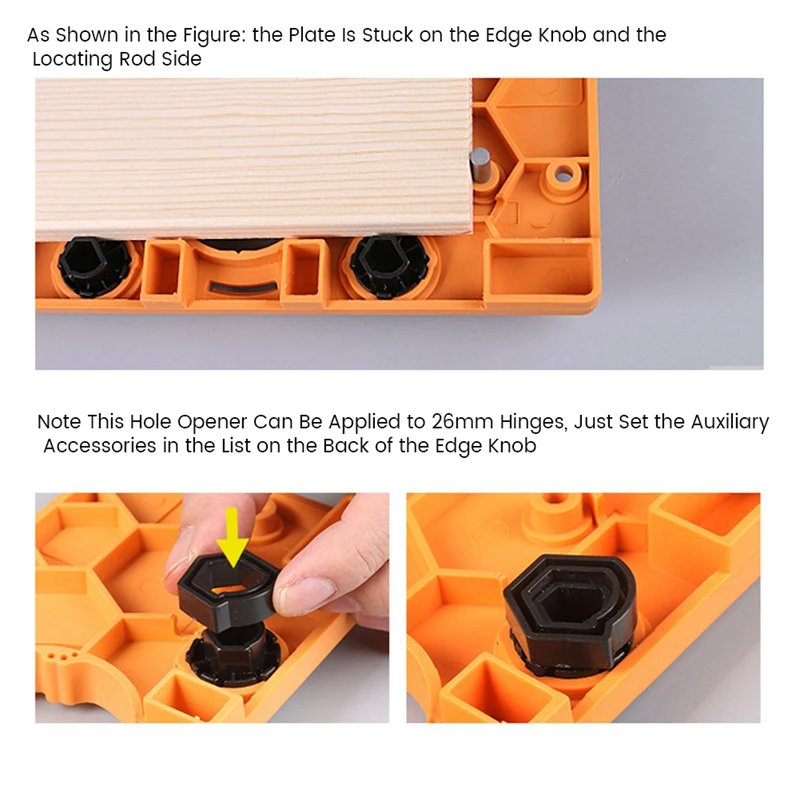 As Shown in the Figure: the Plate Is Stuck on the Edge Knob and the Locating Rod Side

Note This Hole Opener Can Be Applied to 26mm Hinges, Just Set the Auxiliary Accessories in the List on the Back of the Edge Knob