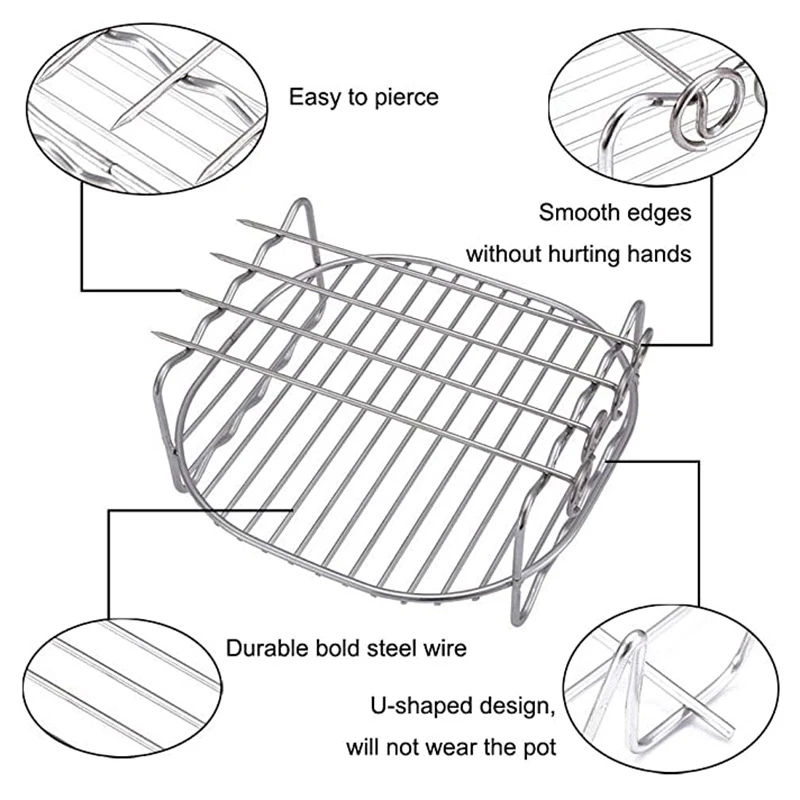 Easy to pierce

Smooth edges
without hurting hands

Durable bold steel wire

U-shaped design,
will not wear the pot