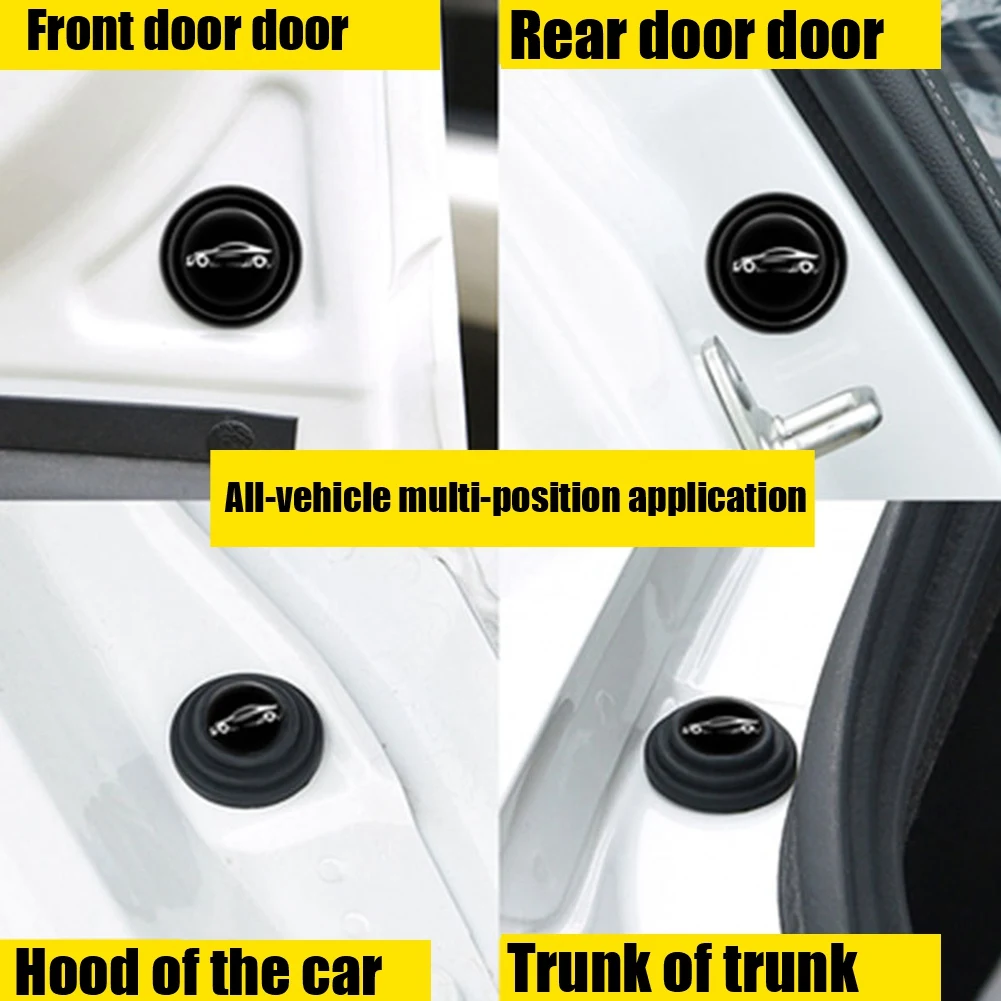 Front door door

Rear door door

All-vehicle multi-position application

Hood of the car

Trunk of trunk