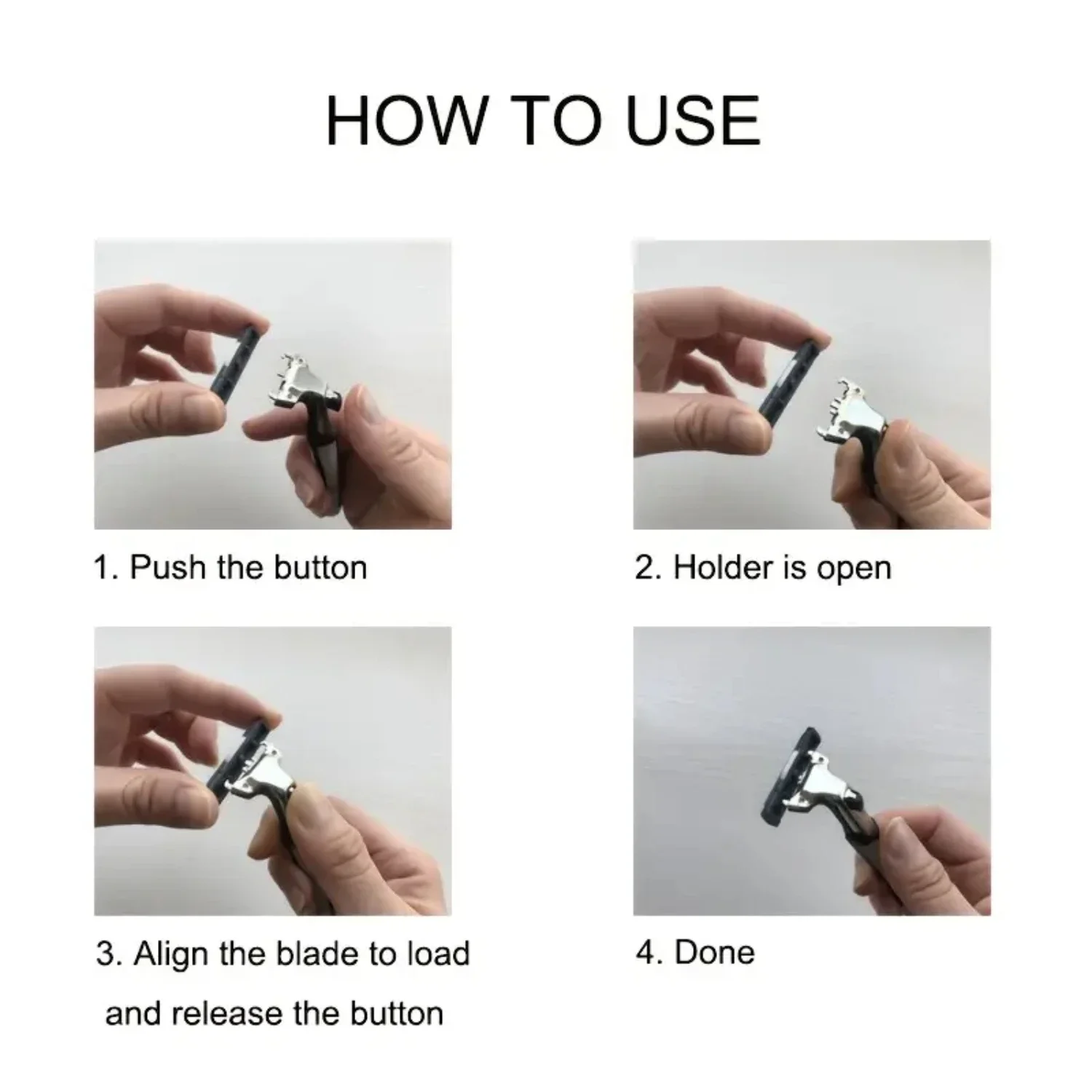 HOW TO USE

1. Push the button

2. Holder is open

3. Align the blade to load and release the button

4. Done