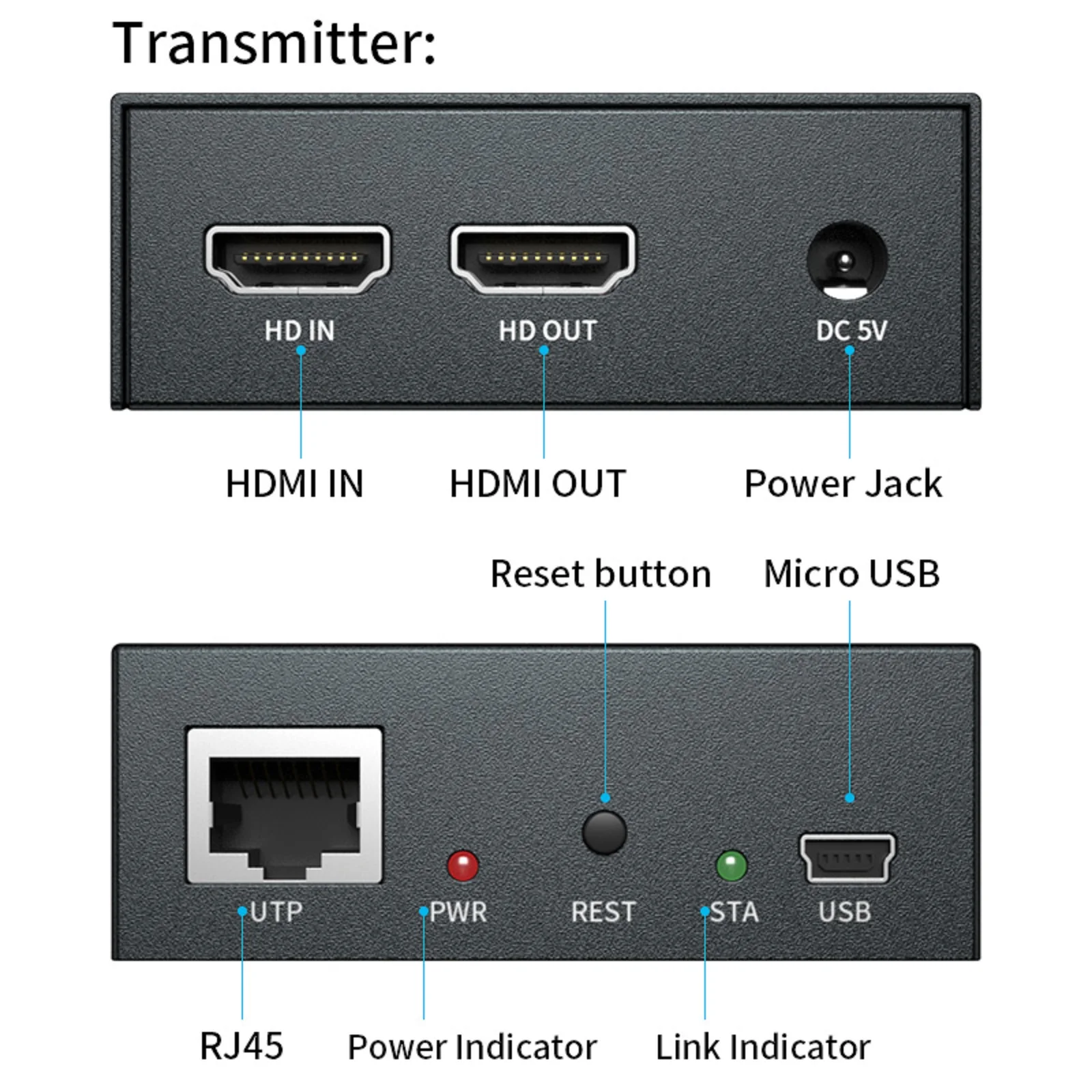 Transmitter:

HD IN

HD OUT

DC 5V

HDMI IN

HDMI OUT

Power Jack

Reset button

Micro USB

UTP

PWR

REST

STA

USB

RJ45

Power Indicator

Link Indicator