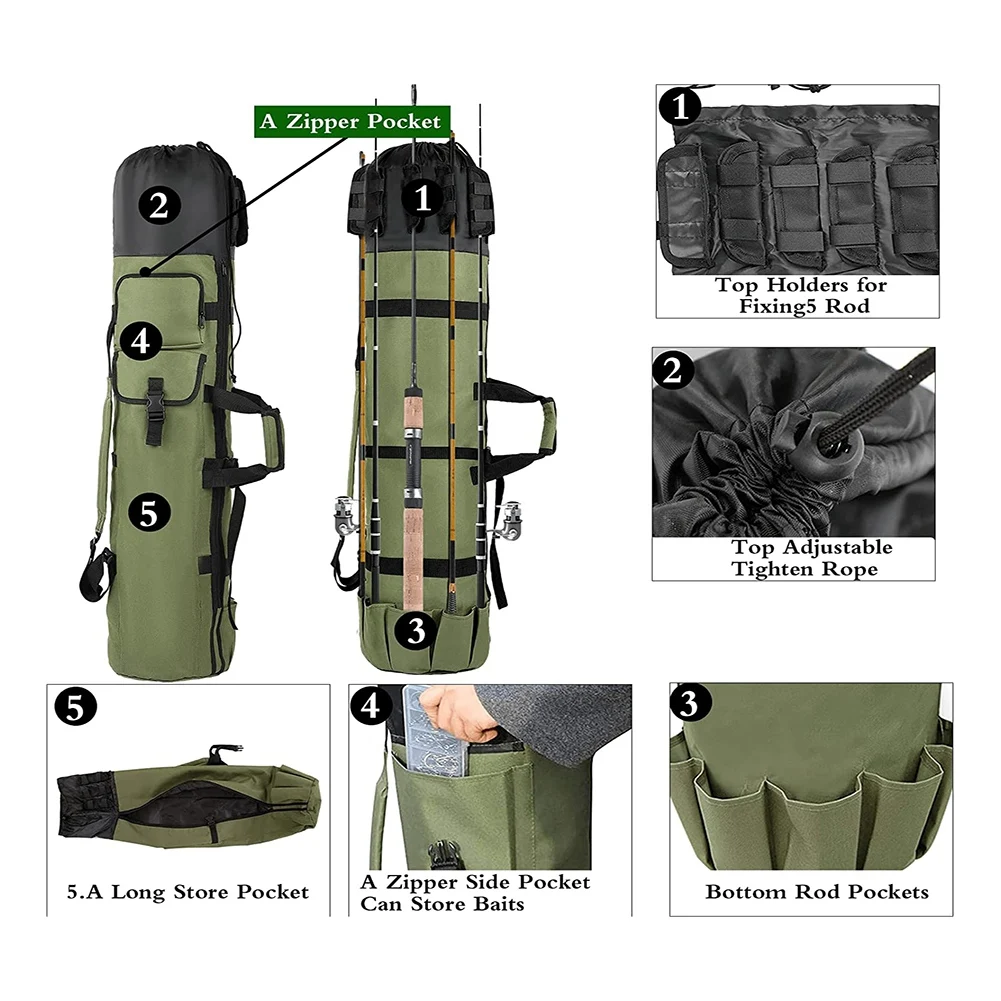 A Zipper Pocket

2

4

5

1

3

1

Top Holders for Fixing5 Rod

2

Top Adjustable Tighten Rope

5

5.A Long Store Pocket

4

A Zipper Side Pocket Can Store Baits

3

Bottom Rod Pockets