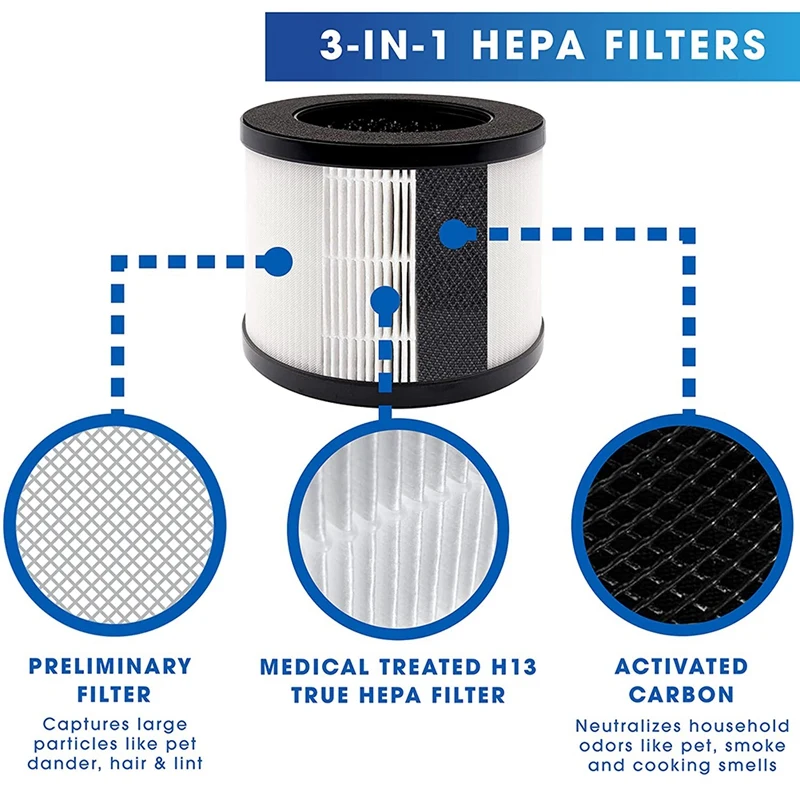 3-IN-1 HEPA FILTERS

PRELIMINARY FILTER

Captures large particles like pet dander, hair & lint

MEDICAL TREATED H13 TRUE HEPA FILTER

ACTIVATED CARBON

Neutralizes household odors like pet, smoke and cooking smells