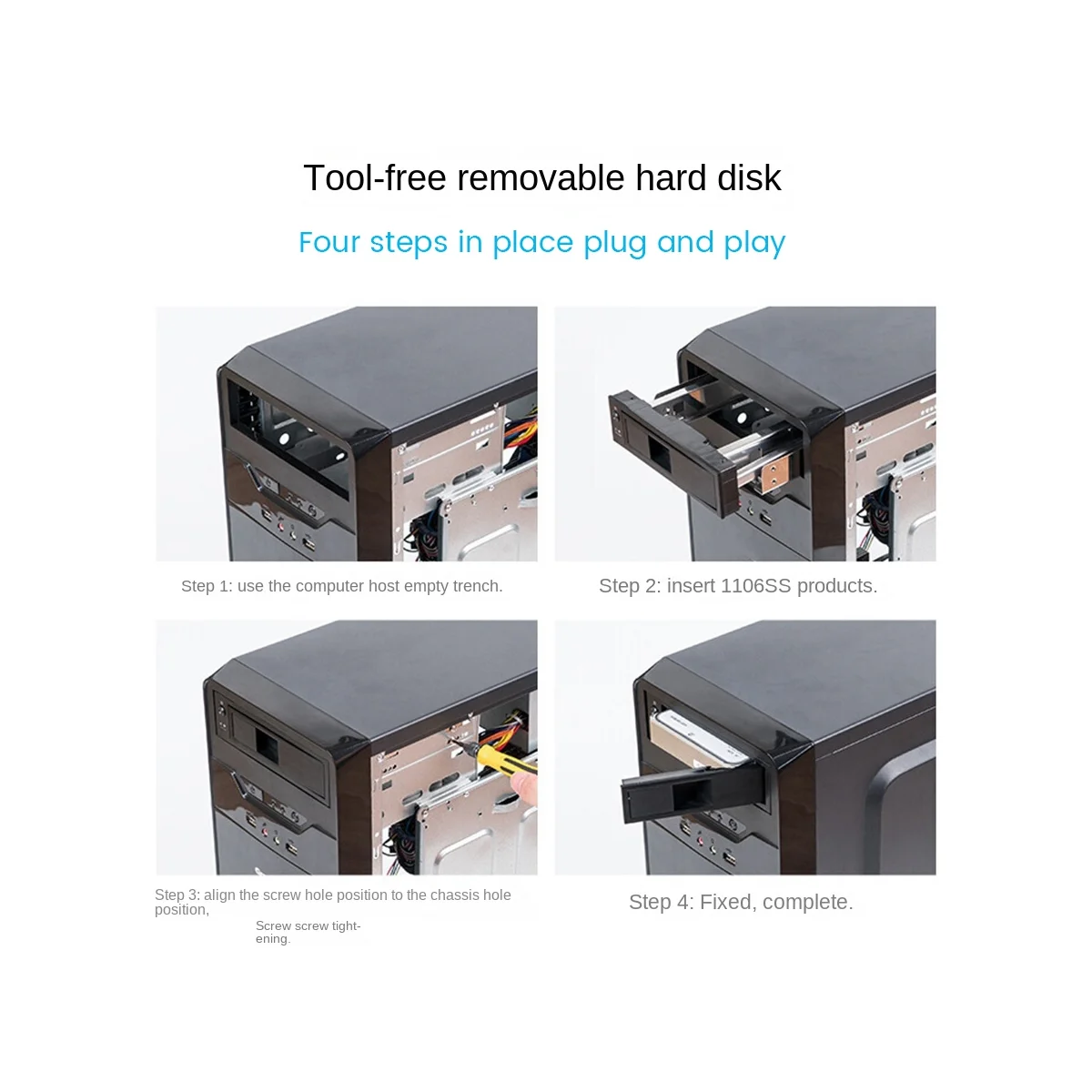 Tool-free removable hard disk

Four steps in place plug and play

Step 1: use the computer host empty trench.

Step 2: insert 1106SS products.

Step 3: align the screw hole position to the chassis hole position,

Screw screw tightening.

Step 4: Fixed, complete.