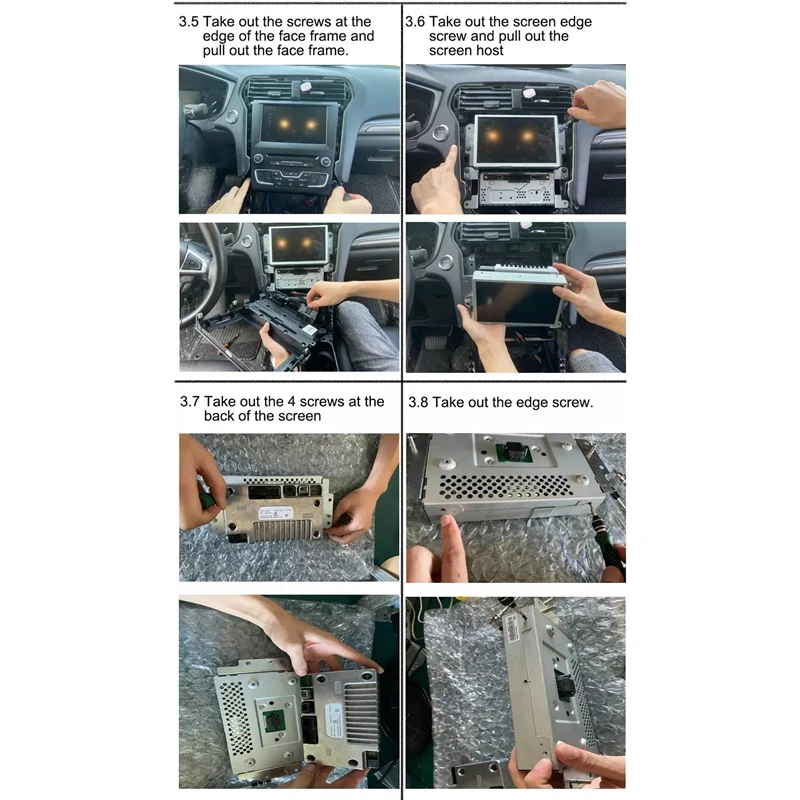 3.5 Take out the screws at the edge of the face frame and pull out the face frame.

3.6 Take out the screen edge screw and pull out the screen host

3.7 Take out the 4 screws at the back of the screen

3.8 Take out the edge screw.