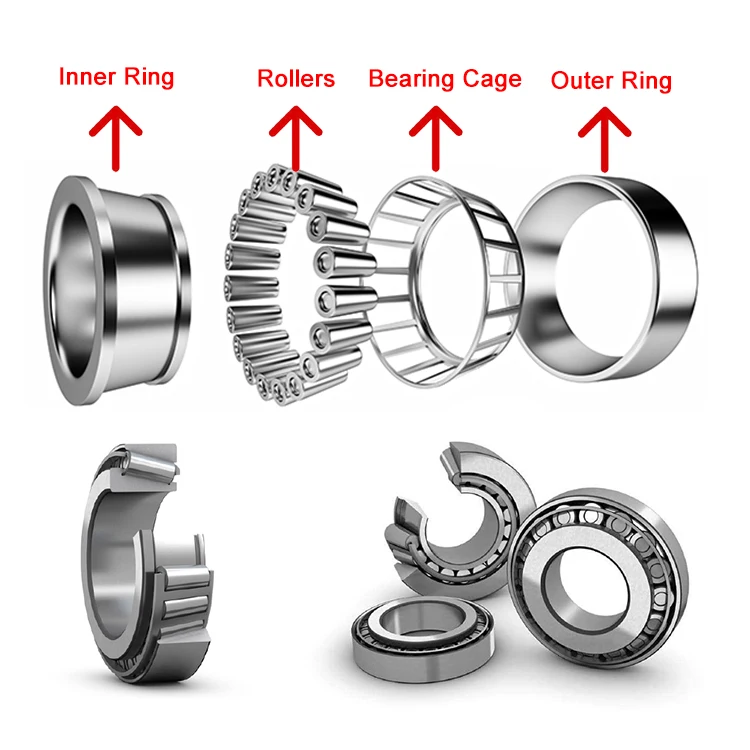 Inner Ring

Rollers

Bearing Cage

Outer Ring