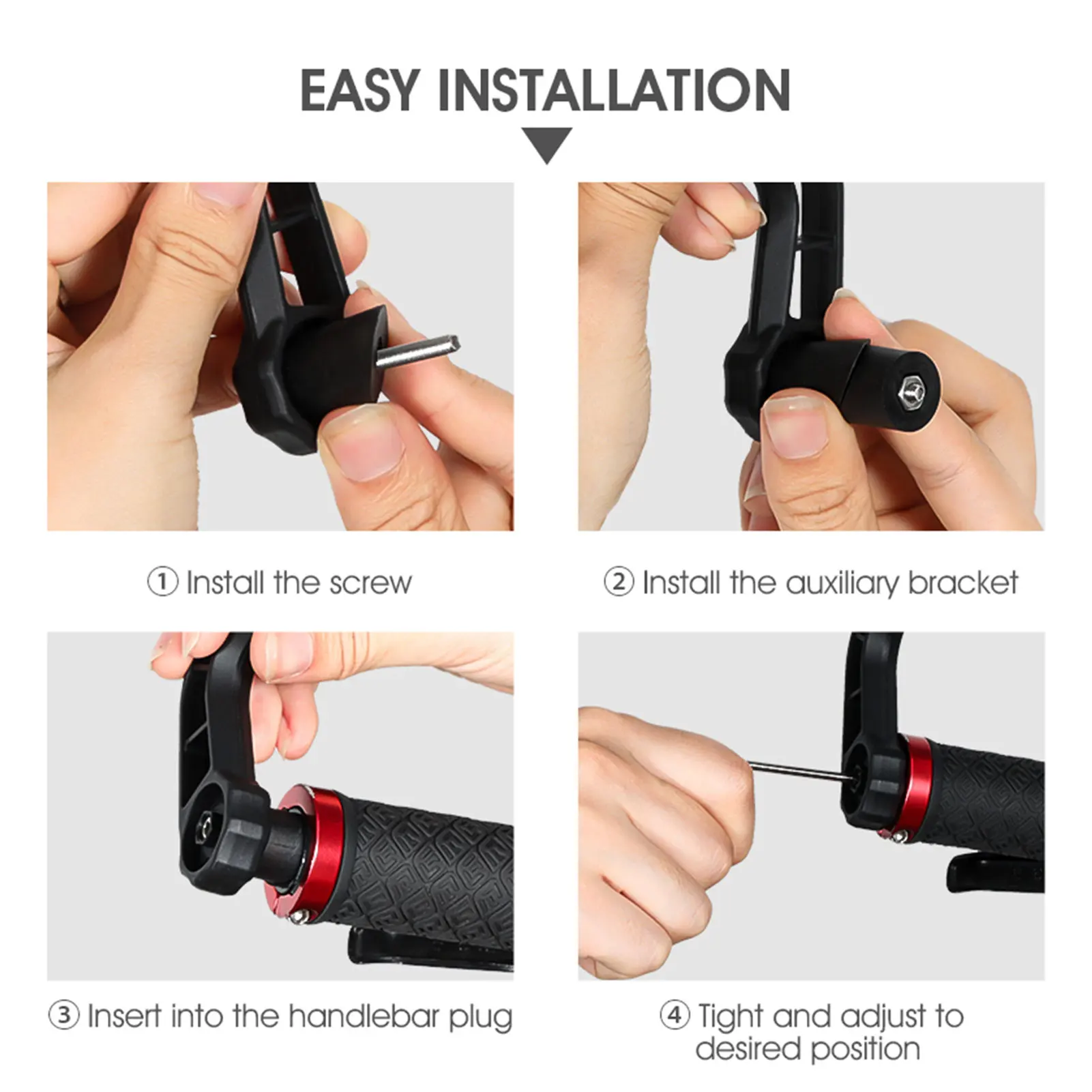 EASY INSTALLATION

① Install the screw

② Install the auxiliary bracket

③ Insert into the handlebar plug

④ Tight and adjust to desired position