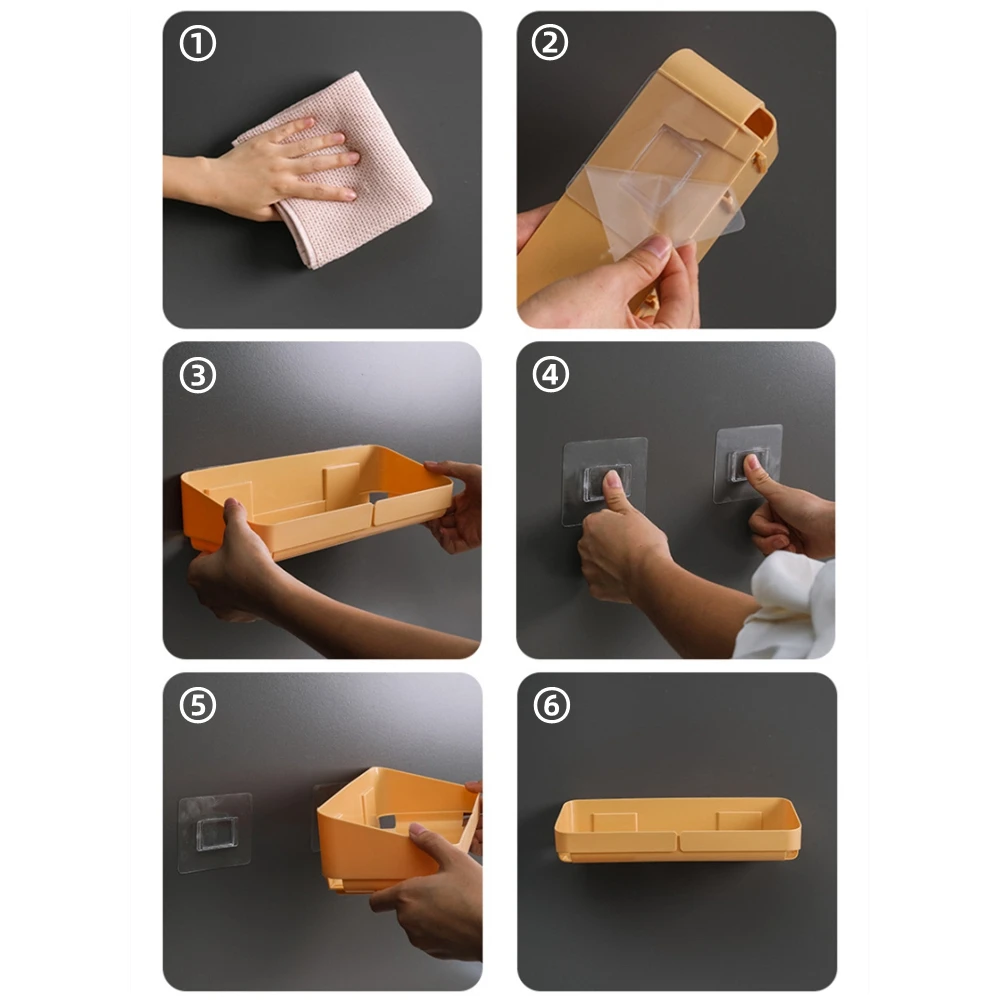 ①

②

③

④

⑤

⑥