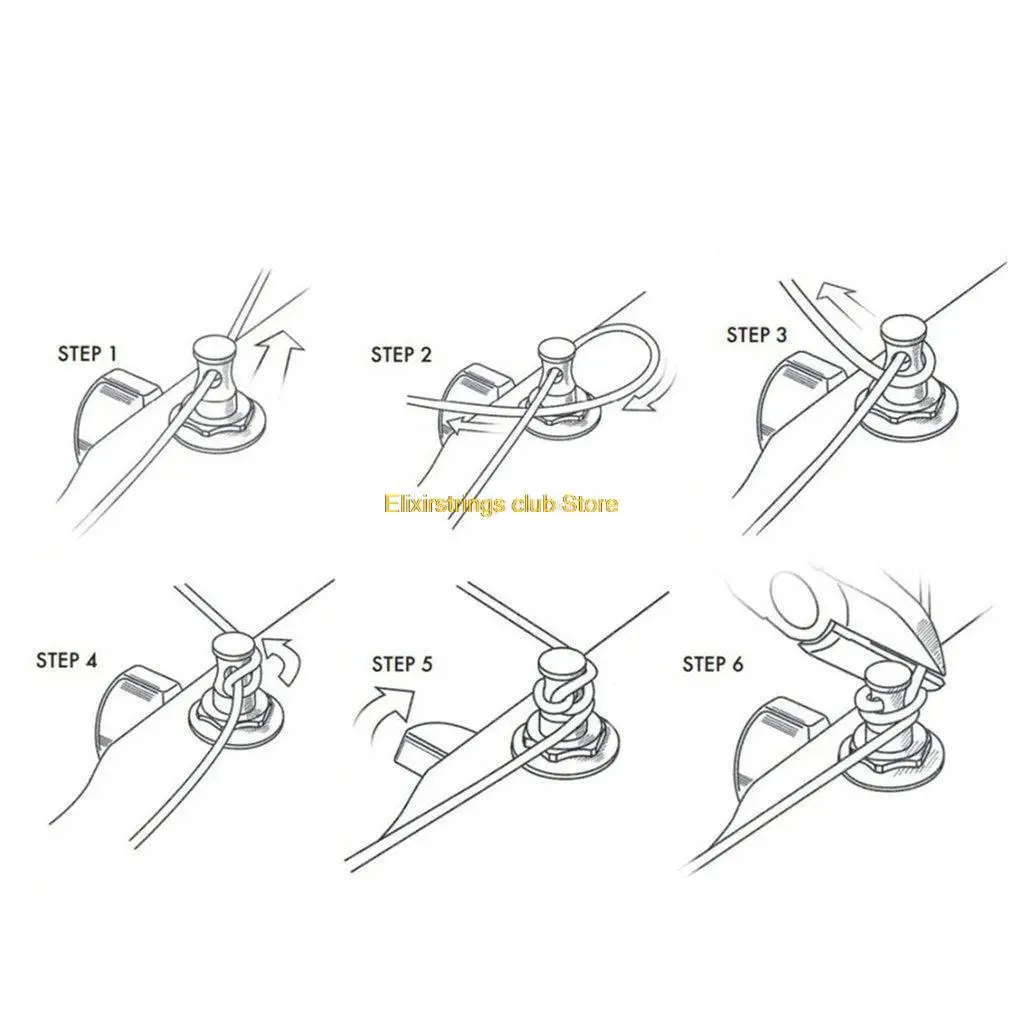 STEP 1

STEP 2

STEP 3

Elixirstrings club Store

STEP 4

STEP 5

STEP 6