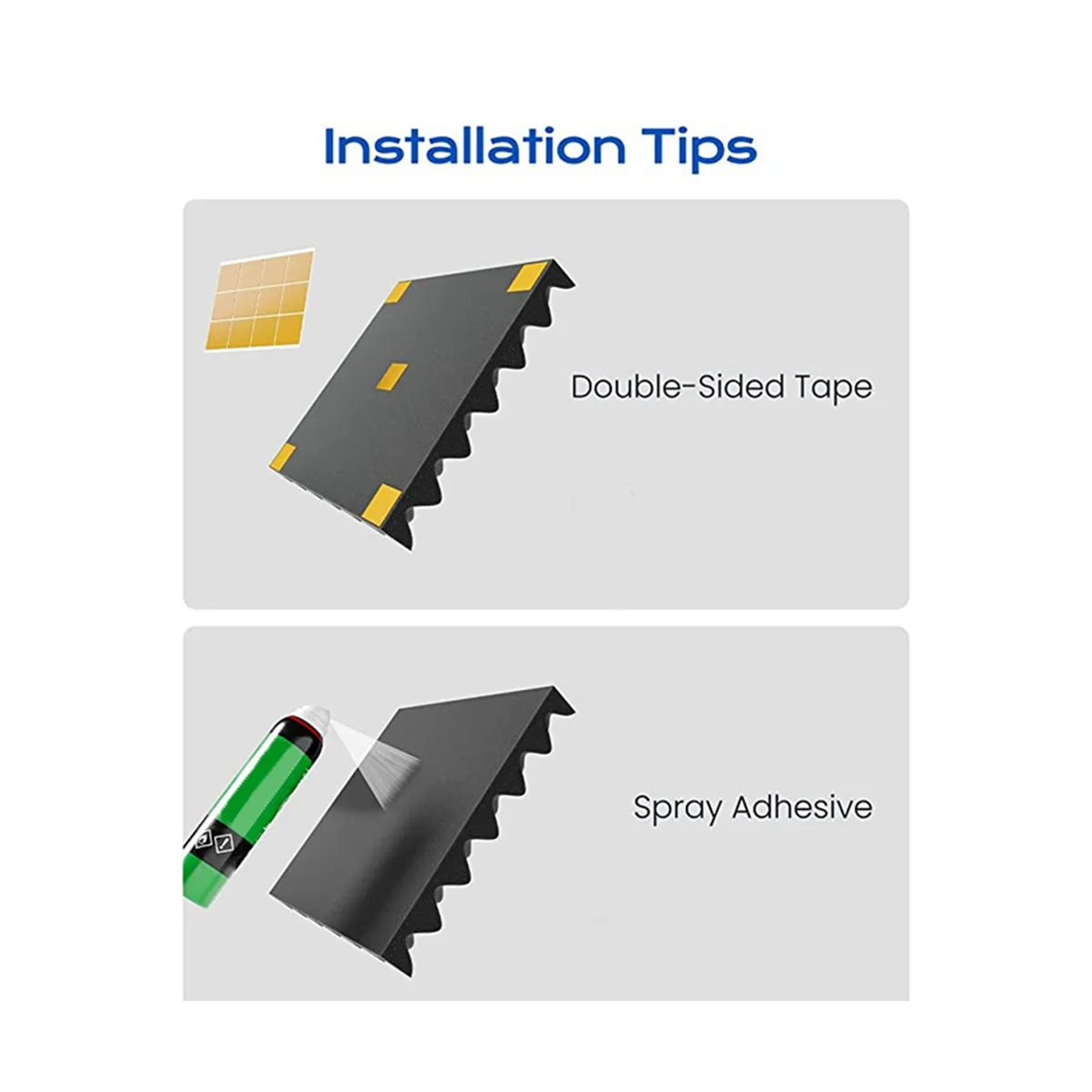 Installation Tips

Double-Sided Tape

Spray Adhesive