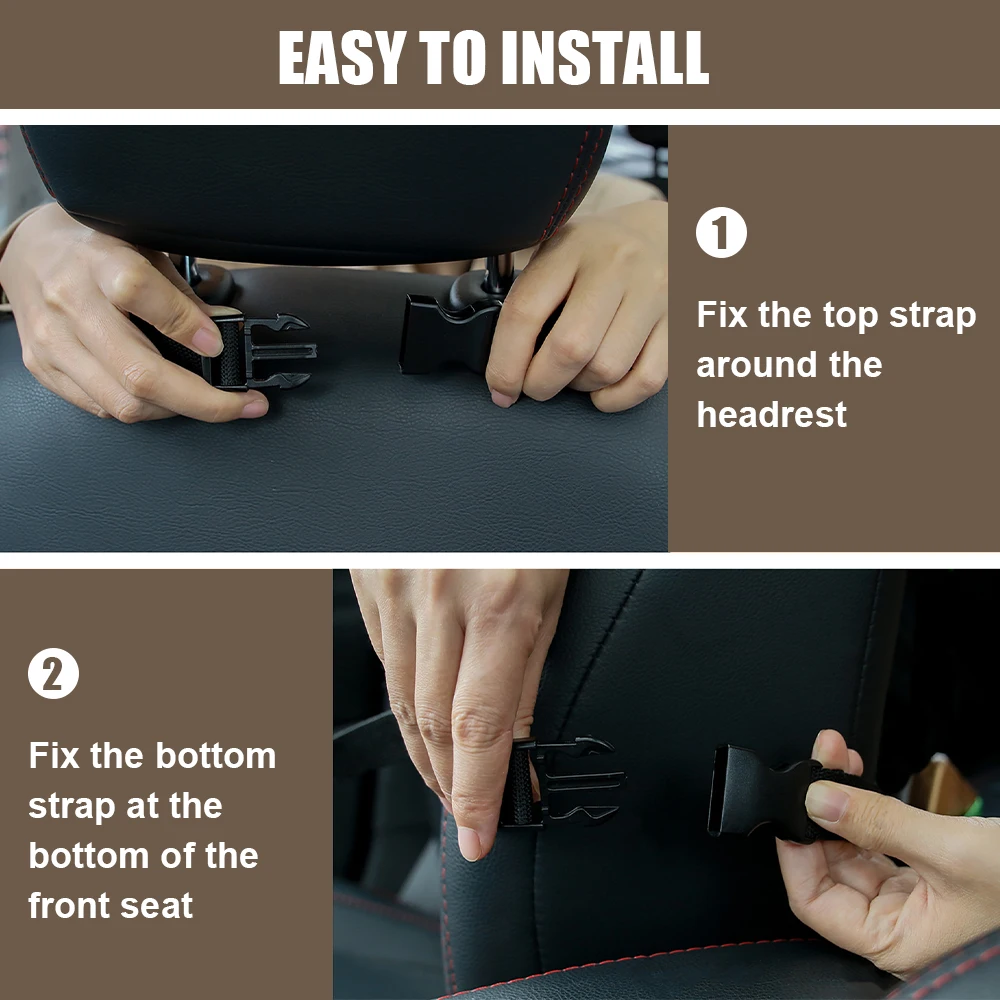 EASY TO INSTALL

1

Fix the top strap around the headrest

2

Fix the bottom strap at the bottom of the front seat