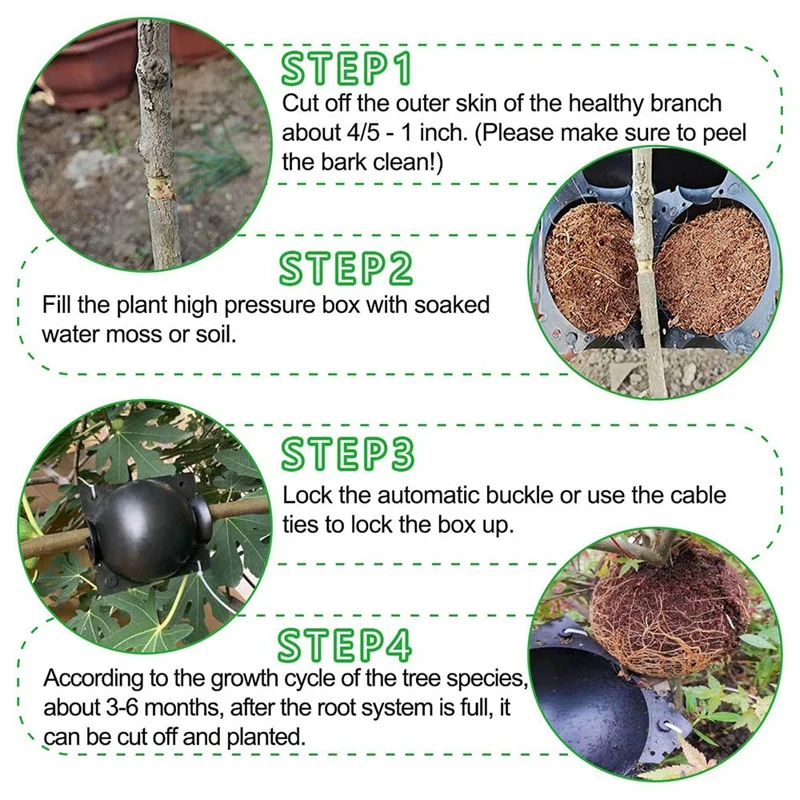 STEP1
Cut off the outer skin of the healthy branch about 4/5 - 1 inch. (Please make sure to peel the bark clean!)

STEP2
Fill the plant high pressure box with soaked water moss or soil.

STEP3
Lock the automatic buckle or use the cable ties to lock the box up.

STEP4
According to the growth cycle of the tree species, about 3-6 months, after the root system is full, it can be cut off and planted.