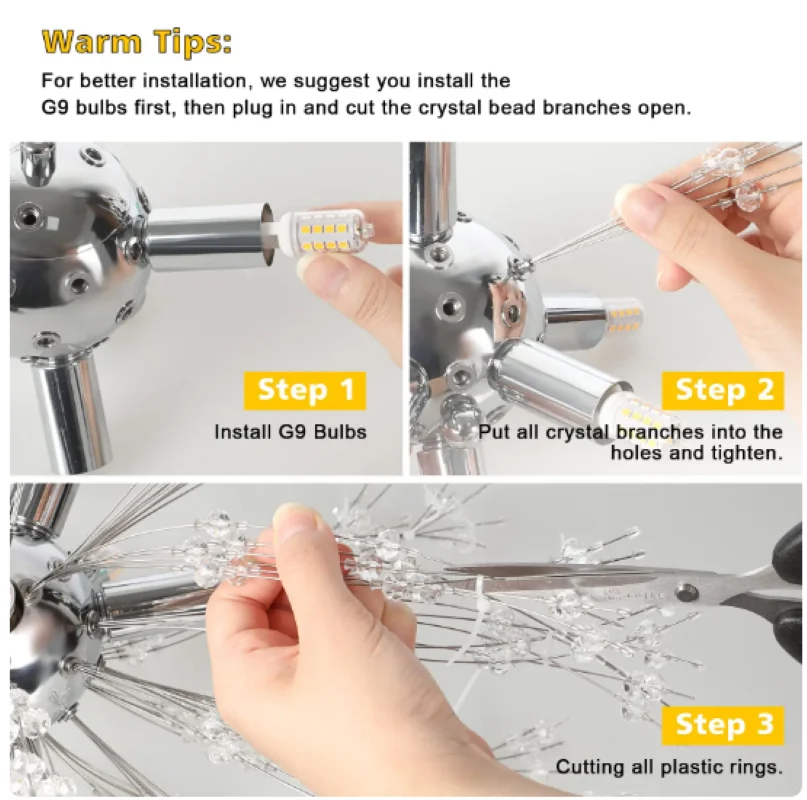 Warm Tips:

For better installation, we suggest you install the G9 bulbs first, then plug in and cut the crystal bead branches open.

Step 1

Install G9 Bulbs

Step 2

Put all crystal branches into the holes and tighten.

Step 3

Cutting all plastic rings.