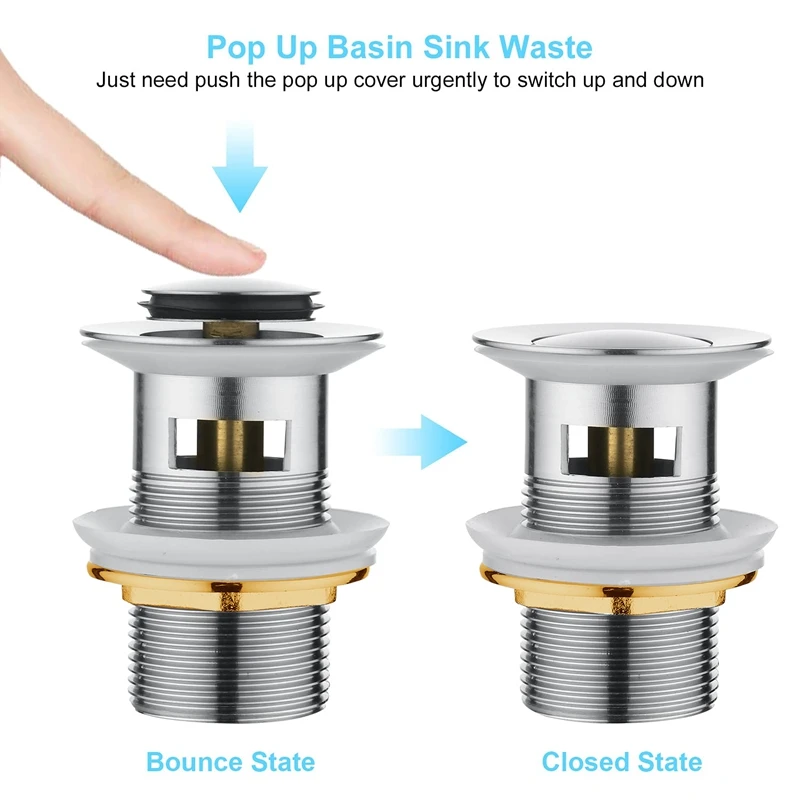 Pop Up Basin Sink Waste
Just need push the pop up cover urgently to switch up and down

Bounce State

Closed State