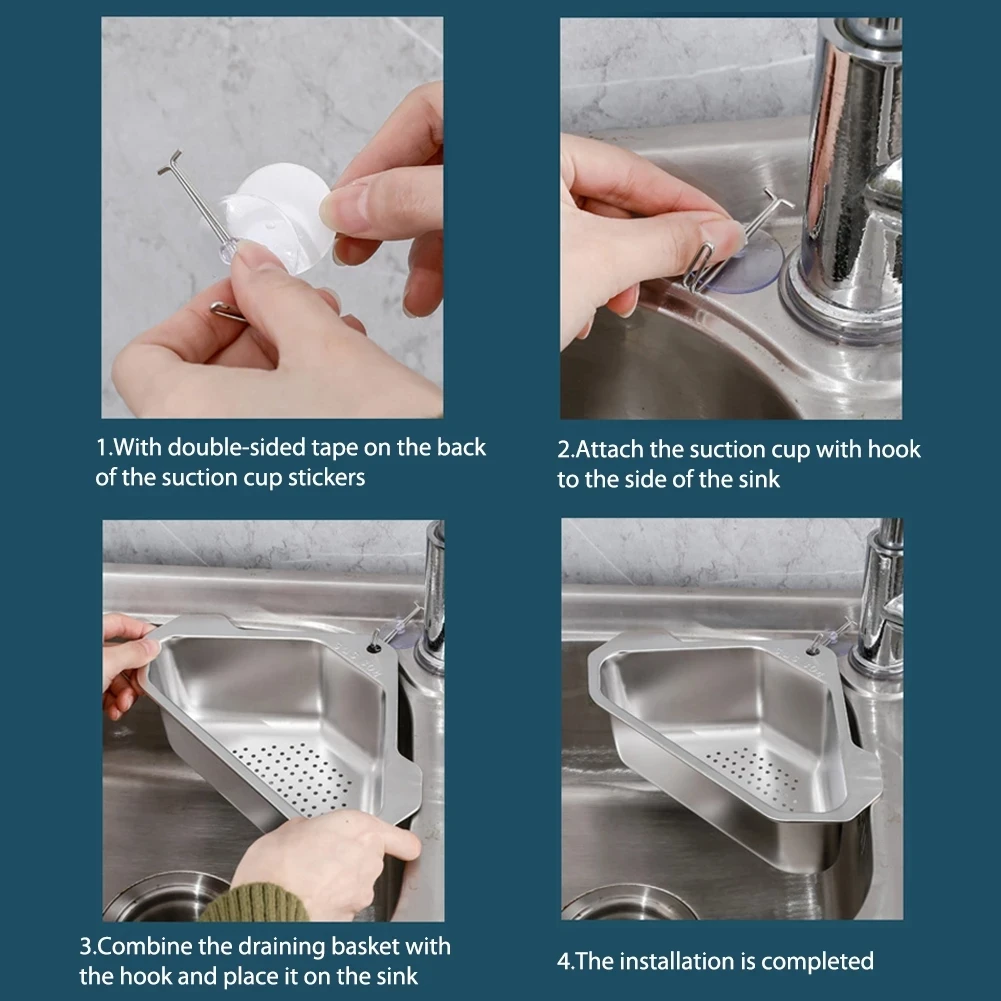 1.With double-sided tape on the back of the suction cup stickers

2.Attach the suction cup with hook to the side of the sink

3.Combine the draining basket with the hook and place it on the sink

4.The installation is completed