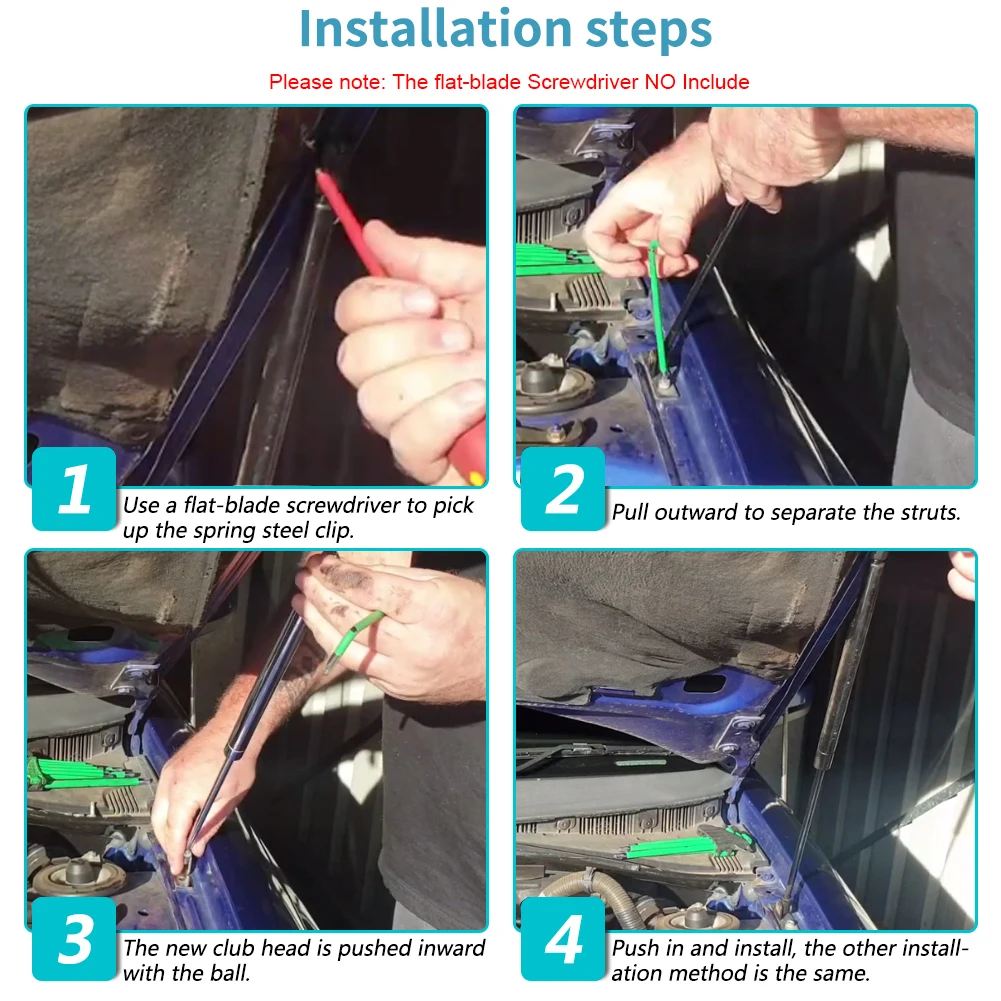 Installation steps

Please note: The flat-blade Screwdriver NO Include

1 Use a flat-blade screwdriver to pick up the spring steel clip.

2 Pull outward to separate the struts.

3 The new club head is pushed inward with the ball.

4 Push in and install, the other installation method is the same.