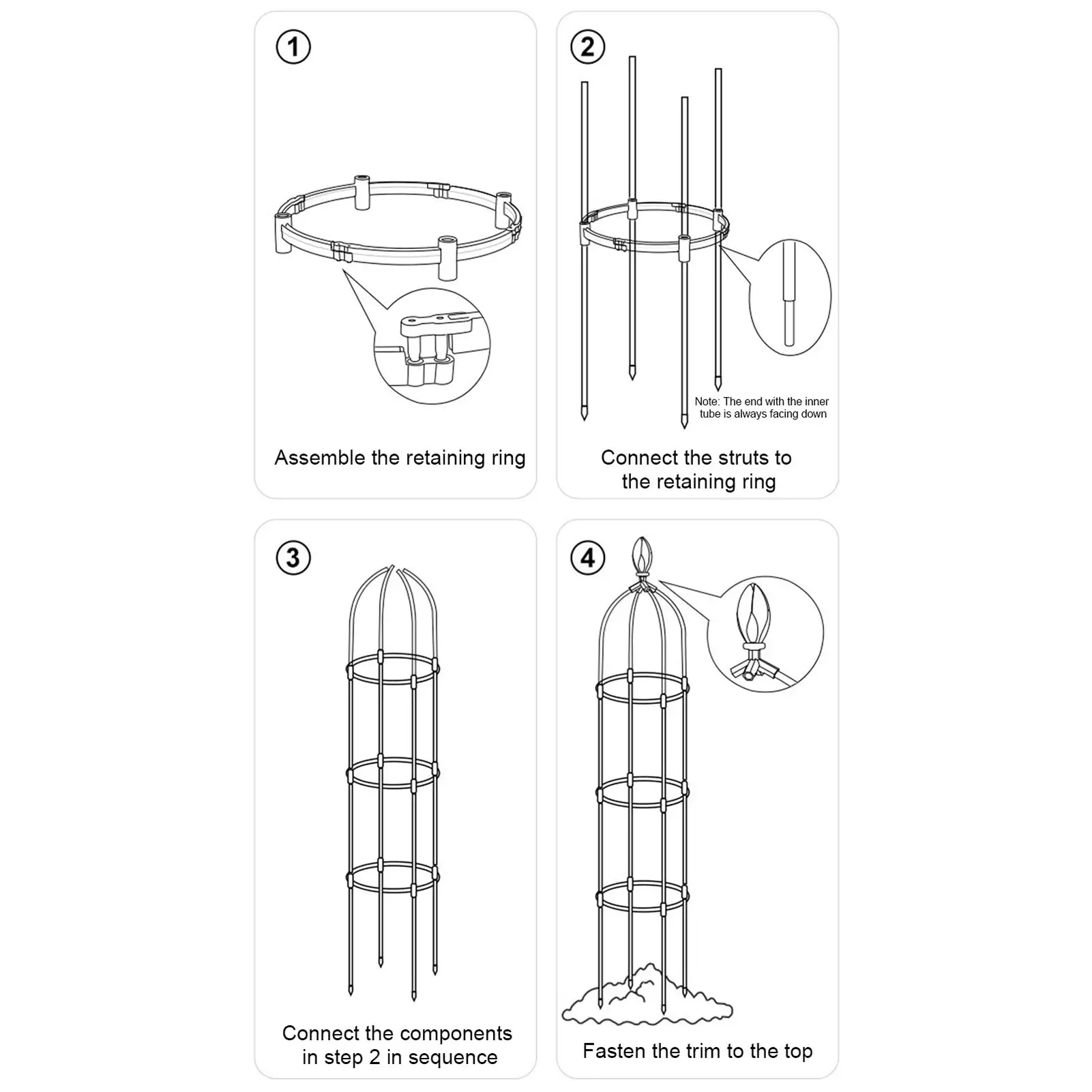 ①

Assemble the retaining ring

②

Note: The end with the inner tube is always facing down

Connect the struts to the retaining ring

③

Connect the components in step 2 in sequence

④

Fasten the trim to the top