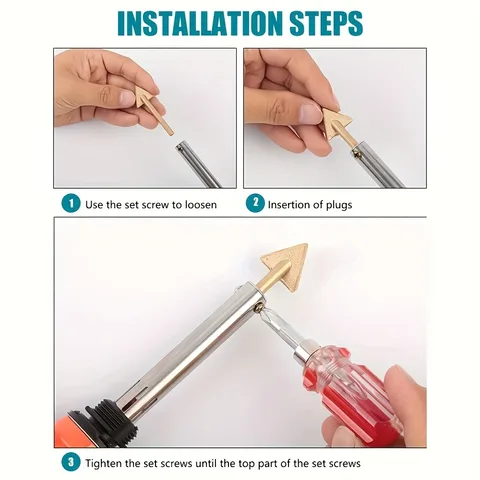 INSTALLATION STEPS

1 Use the set screw to loosen

2 Insertion of plugs

3 Tighten the set screws until the top part of the set screws