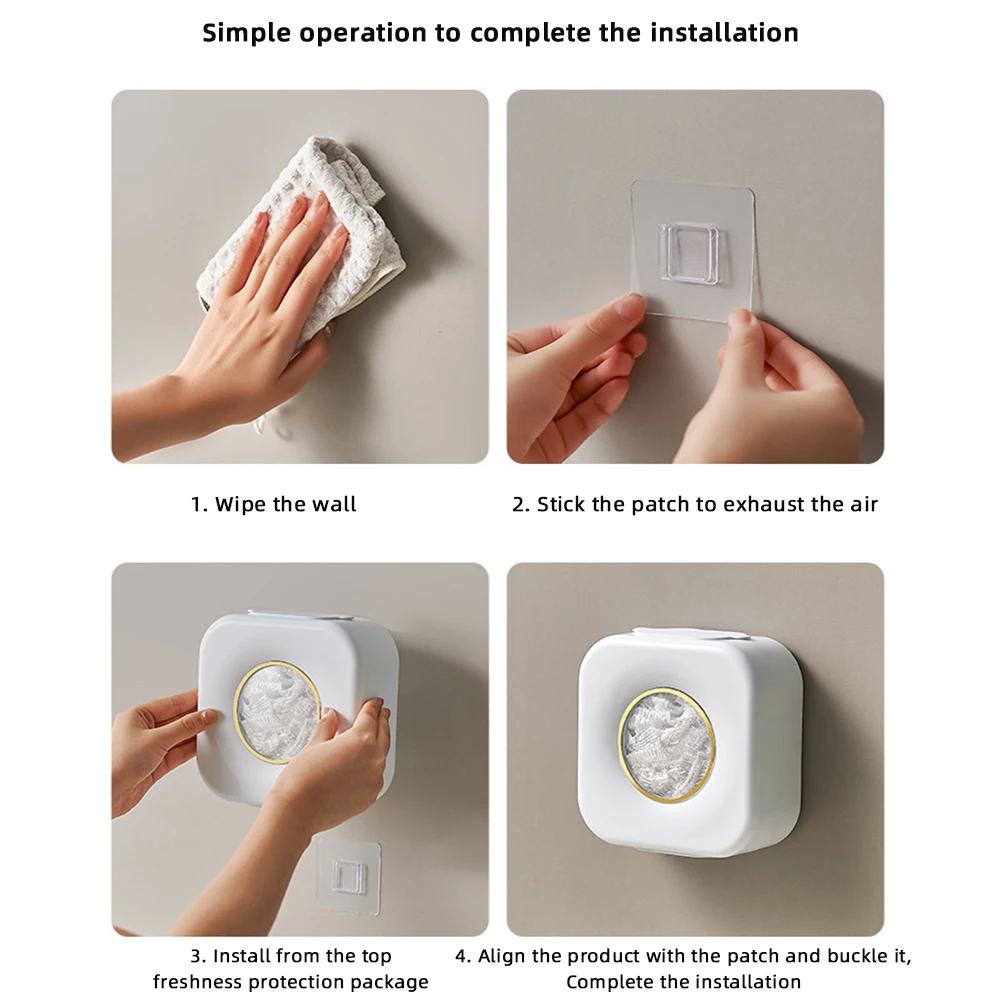 Simple operation to complete the installation

1. Wipe the wall

2. Stick the patch to exhaust the air

3. Install from the top freshness protection package

4. Align the product with the patch and buckle it, Complete the installation