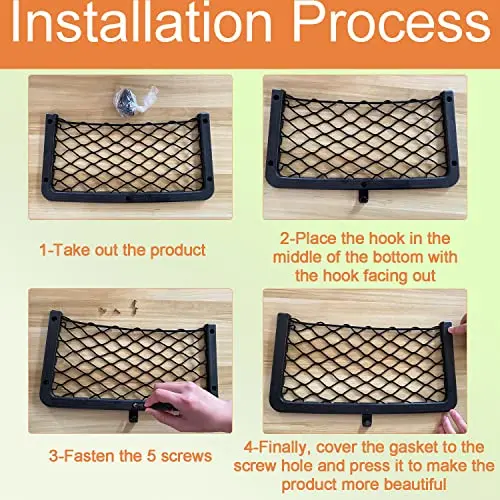 Installation Process

1-Take out the product

2-Place the hook in the middle of the bottom with the hook facing out

3-Fasten the 5 screws

4-Finally, cover the gasket to the screw hole and press it to make the product more beautiful