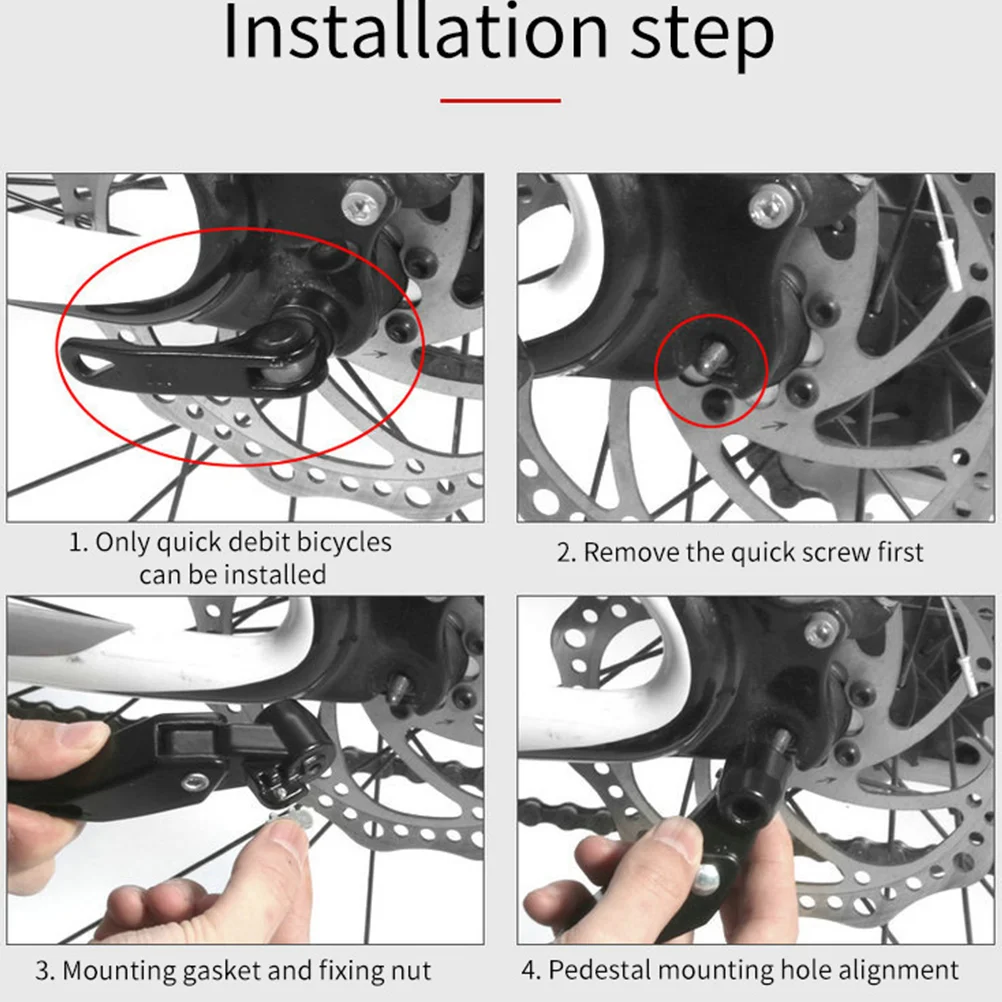 Installation step

1. Only quick debit bicycles can be installed

2. Remove the quick screw first

3. Mounting gasket and fixing nut

4. Pedestal mounting hole alignment