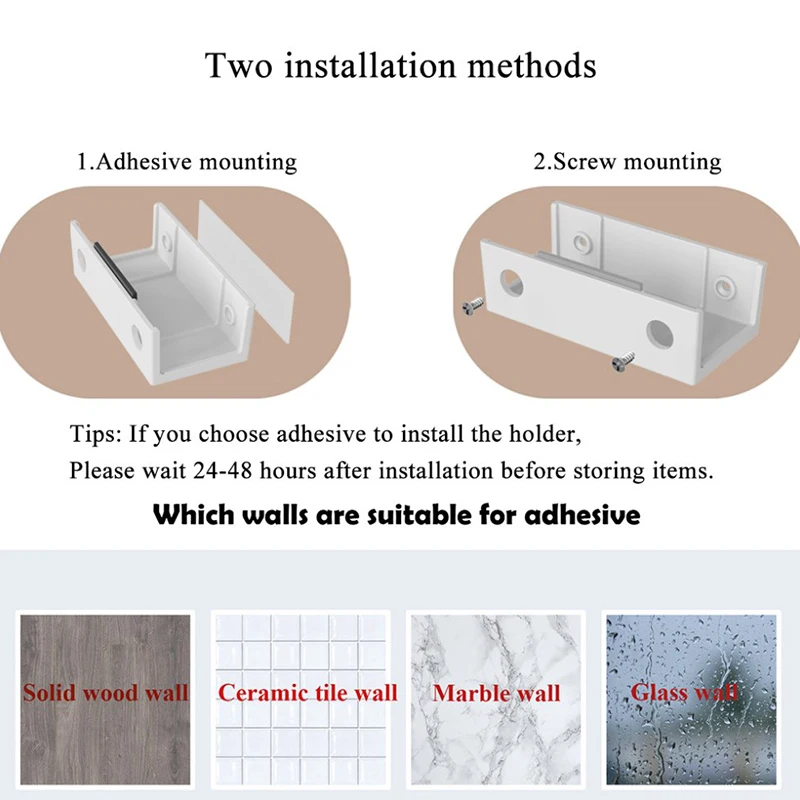 Two installation methods

1.Adhesive mounting

2.Screw mounting

Tips: If you choose adhesive to install the holder,
Please wait 24-48 hours after installation before storing items.

Which walls are suitable for adhesive

Solid wood wall

Ceramic tile wall

Marble wall

Glass wall